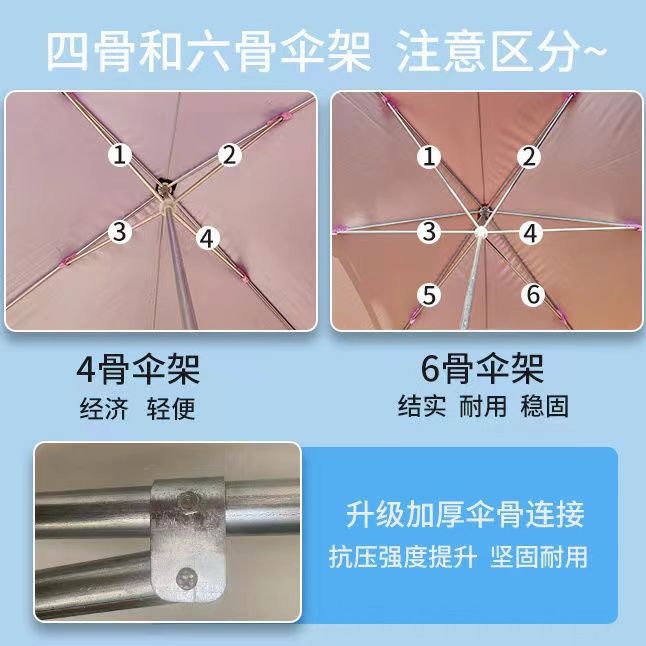 四骨和六骨伞架 注意区分~

1 2 3 4

1 2 3 4 5 6

4骨伞架
经济 轻便

6骨伞架
结实 耐用 稳固

升级加厚伞骨连接
抗压强度提升 坚固耐用