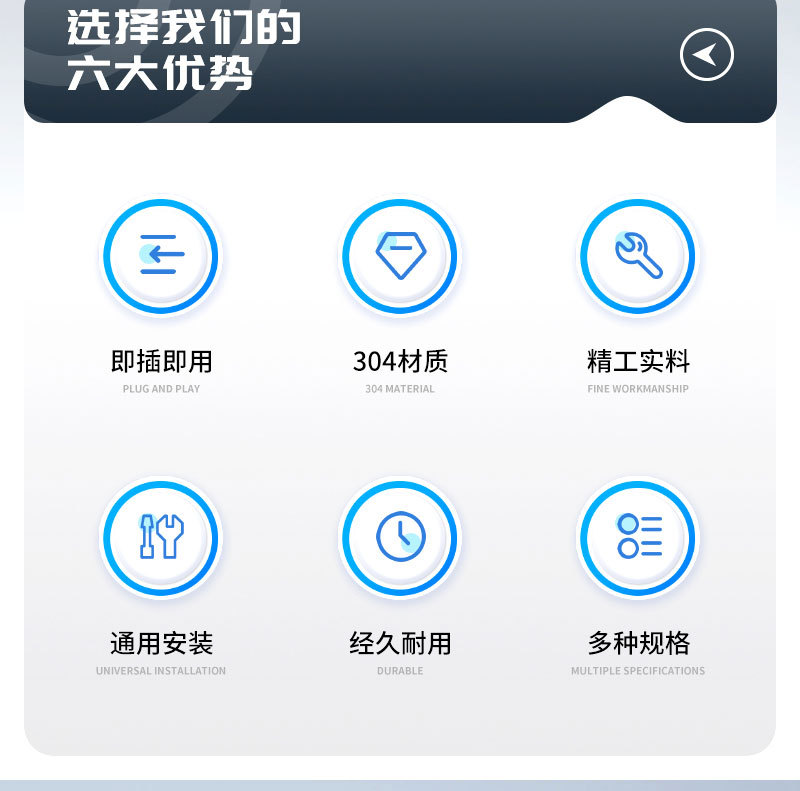 选择我们的
六大优势

即插即用
PLUG AND PLAY

304材质
304 MATERIAL

精工实料
FINE WORKMANSHIP

通用安装
UNIVERSAL INSTALLATION

经久耐用
DURABLE

多种规格
MULTIPLE SPECIFICATIONS