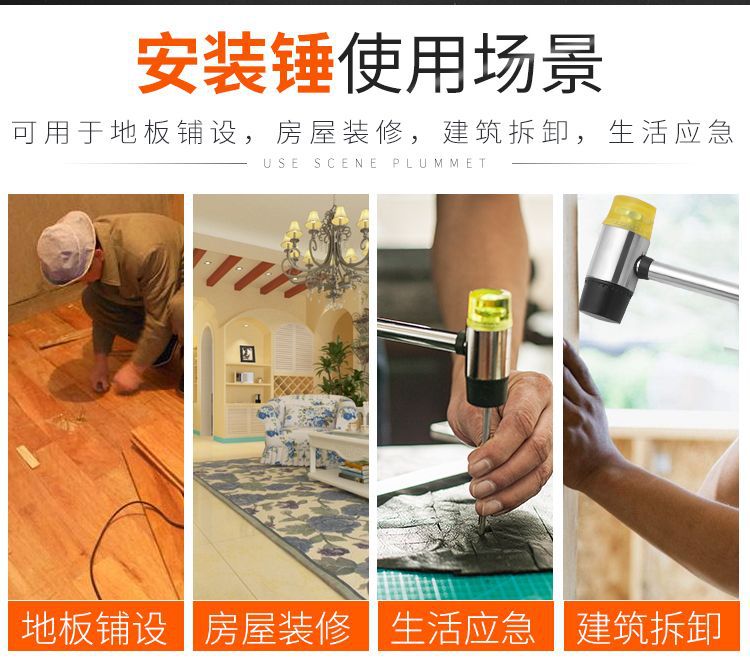 安装锤使用场景

可用于地板铺设，房屋装修，建筑拆卸，生活应急

USE SCENE PLUMMET

地板铺设

房屋装修

生活应急

建筑拆卸