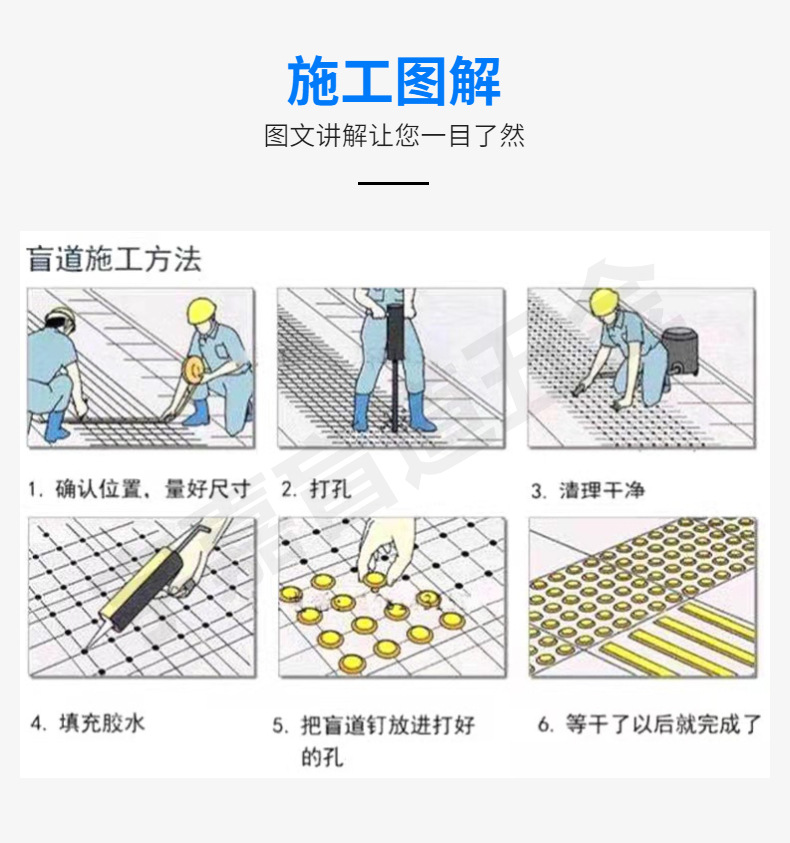 施工图解
图文讲解让您一目了然

盲道施工方法

1. 确认位置，量好尺寸

2. 打孔

3. 清理干净

4. 填充胶水

5. 把盲道钉放进打好的孔

6. 等干了以后就完成了