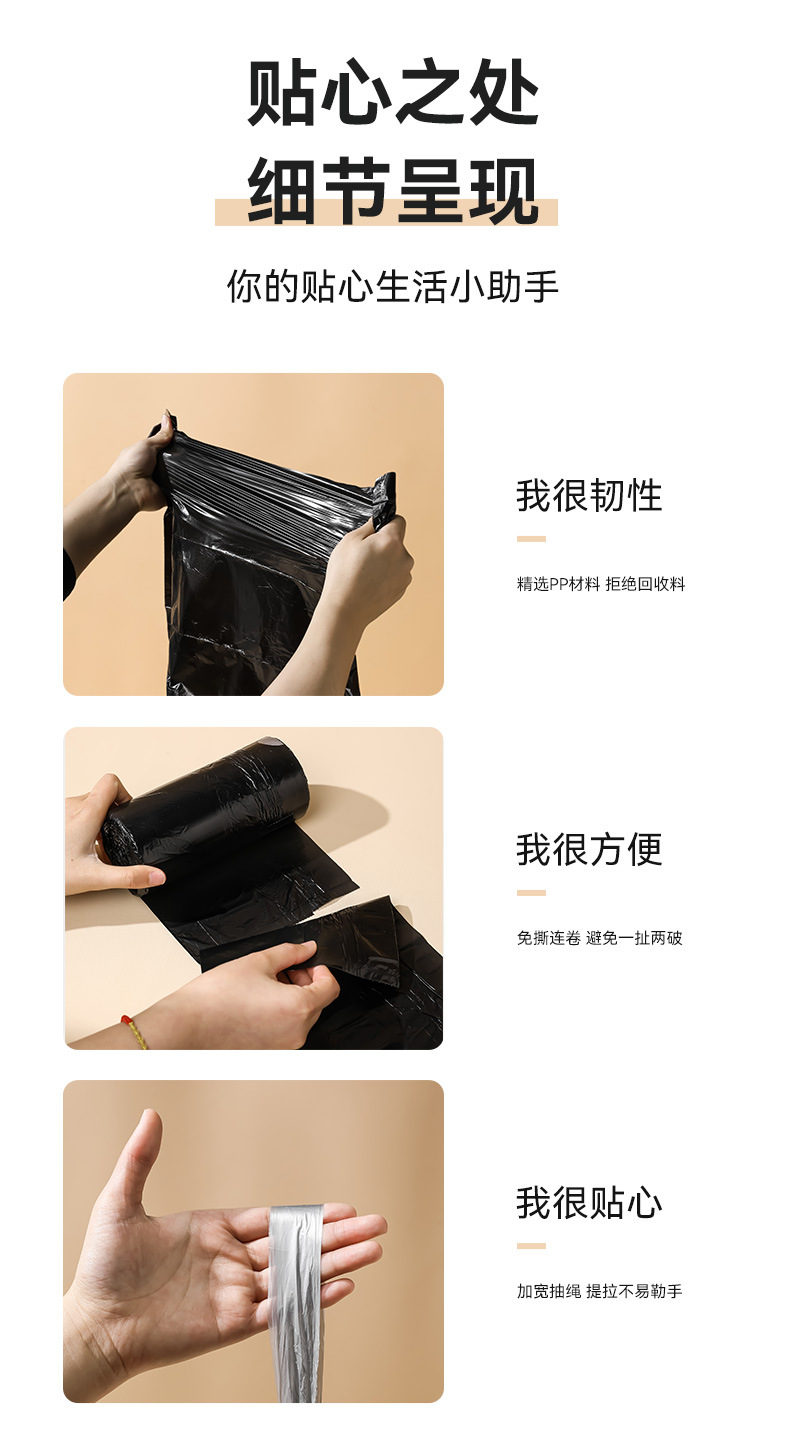 贴心之处
细节呈现

你的贴心生活小助手

我很韧性

精选PP材料 拒绝回收料

我很方便

免撕连卷 避免一扯两破

我很贴心

加宽抽绳 提拉不易勒手