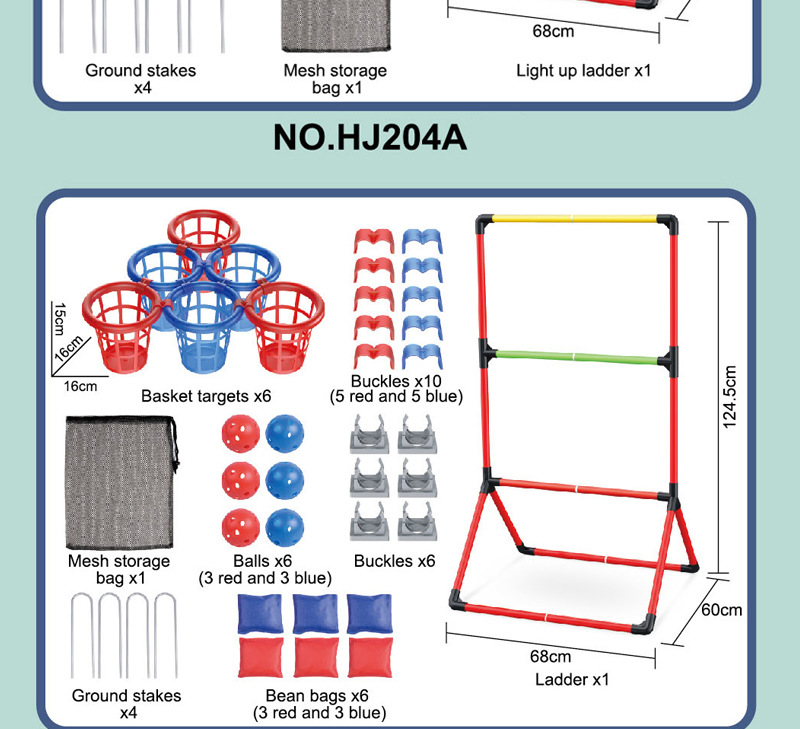 68cm

Ground stakes x4

Mesh storage bag x1

Light up ladder x1

NO.HJ204A

15cm

16cm

16cm

Basket targets x6

Buckles x10 (5 red and 5 blue)

124.5cm

Mesh storage bag x1

Balls x6 (3 red and 3 blue)

Buckles x6

60cm

68cm

Ladder x1

Ground stakes x4

Bean bags x6 (3 red and 3 blue)