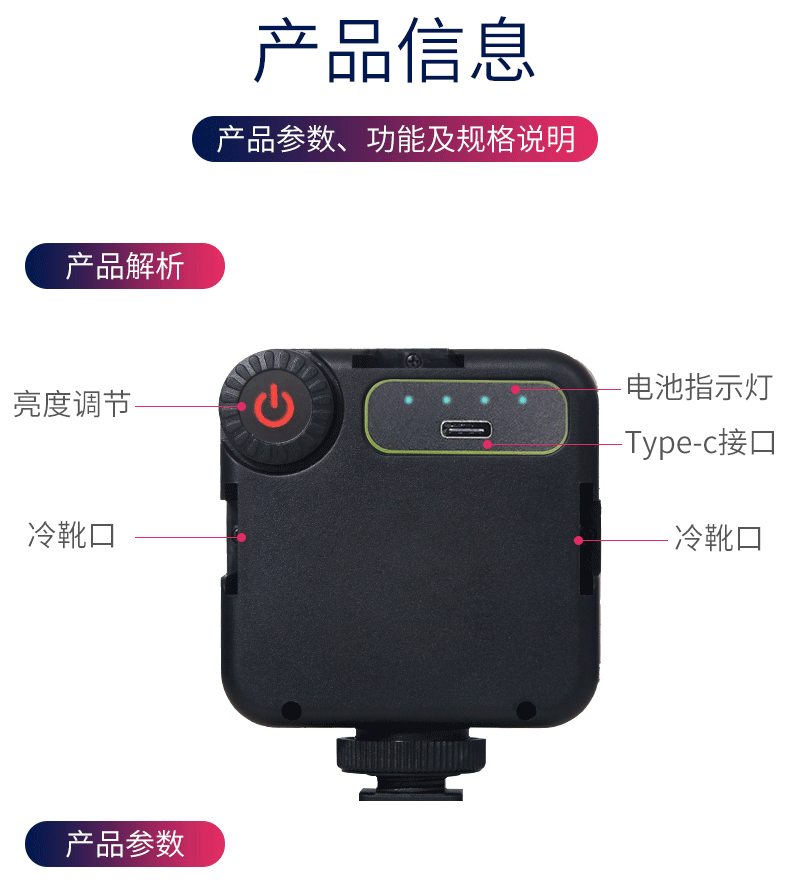 产品信息

产品参数、功能及规格说明

产品解析

亮度调节

电池指示灯

Type-c接口

冷靴口

冷靴口

产品参数