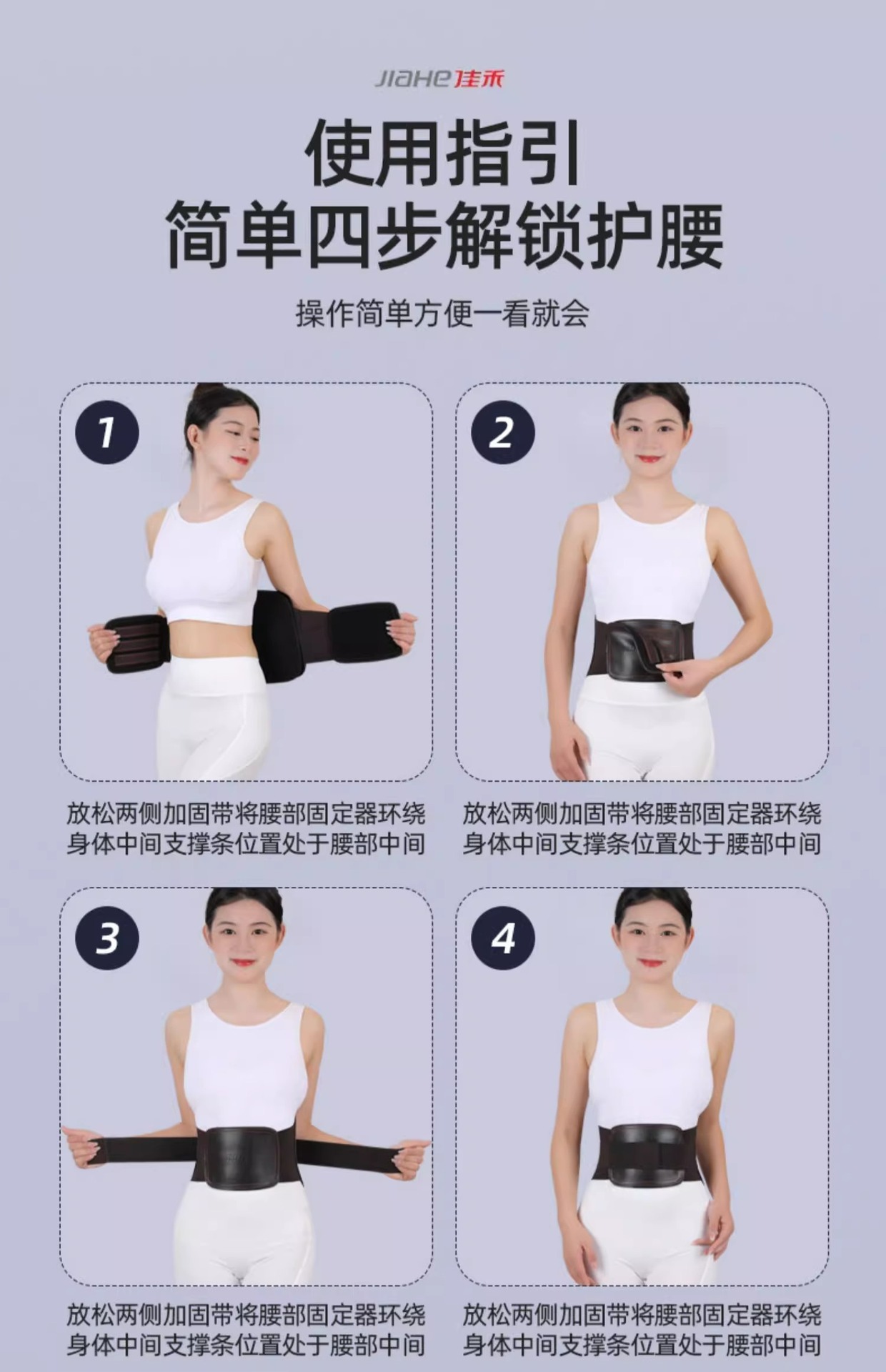 JIAHE 佳禾

使用指引
简单四步解锁护腰

操作简单方便一看就会

1

放松两侧加固带将腰部固定器环绕身体中间支撑条位置处于腰部中间

2

放松两侧加固带将腰部固定器环绕身体中间支撑条位置处于腰部中间

3

放松两侧加固带将腰部固定器环绕身体中间支撑条位置处于腰部中间

4

放松两侧加固带将腰部固定器环绕身体中间支撑条位置处于腰部中间