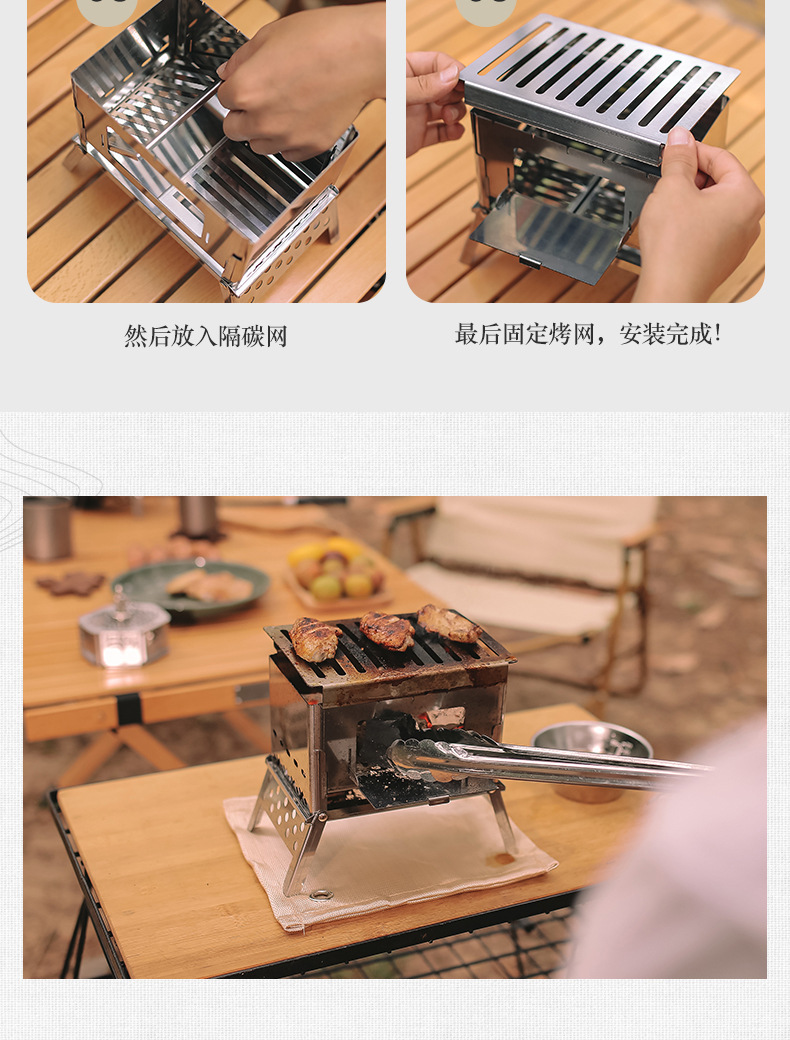 然后放入隔碳网

最后固定烤网，安装完成！