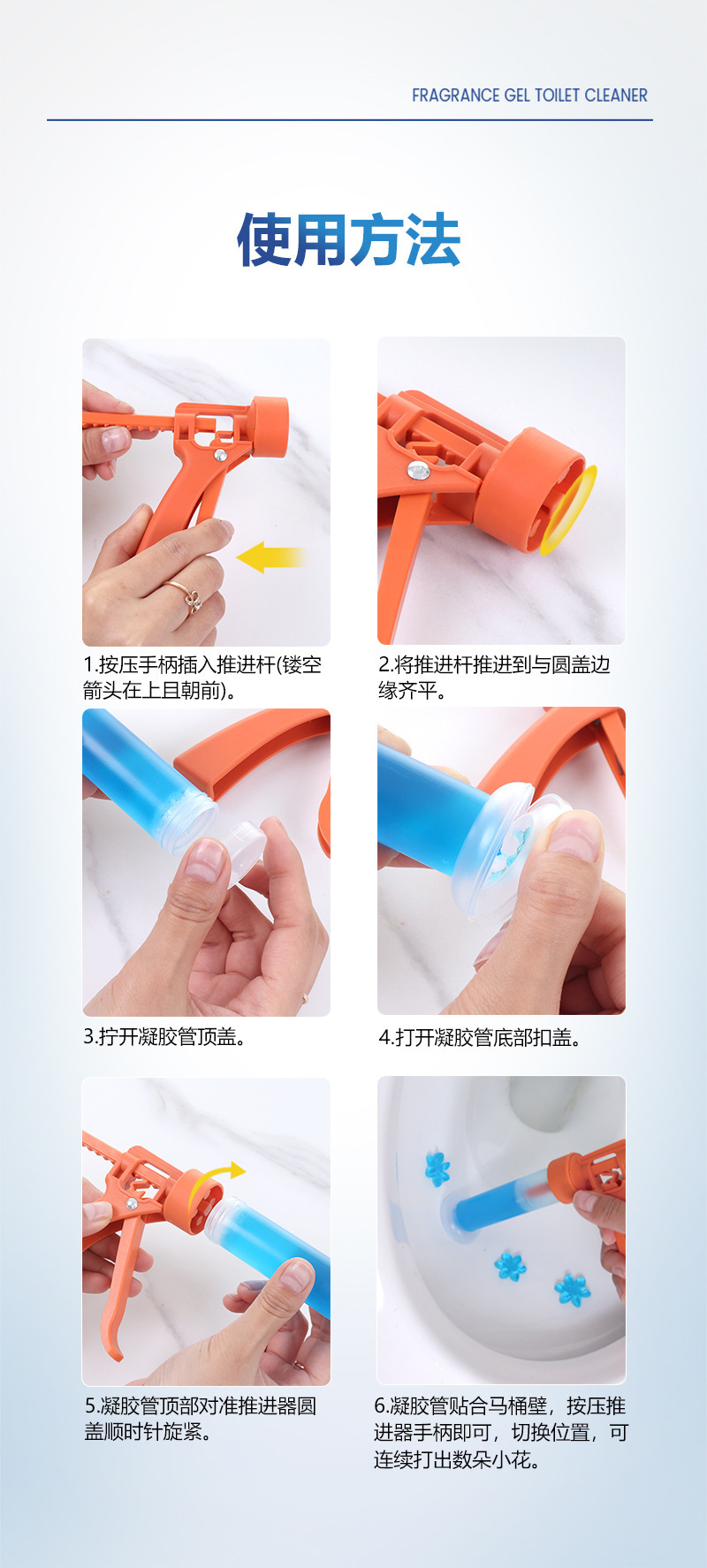 FRAGRANCE GEL TOILET CLEANER

使用方法

1.按压手柄插入推进杆(镂空箭头在上且朝前)。

2.将推进杆推进到与圆盖边缘齐平。

3.拧开凝胶管顶盖。

4.打开凝胶管底部扣盖。

5.凝胶管顶部对准推进器圆盖顺时针旋紧。

6.凝胶管贴合马桶壁，按压推进器手柄即可，切换位置，可连续打出数朵小花。