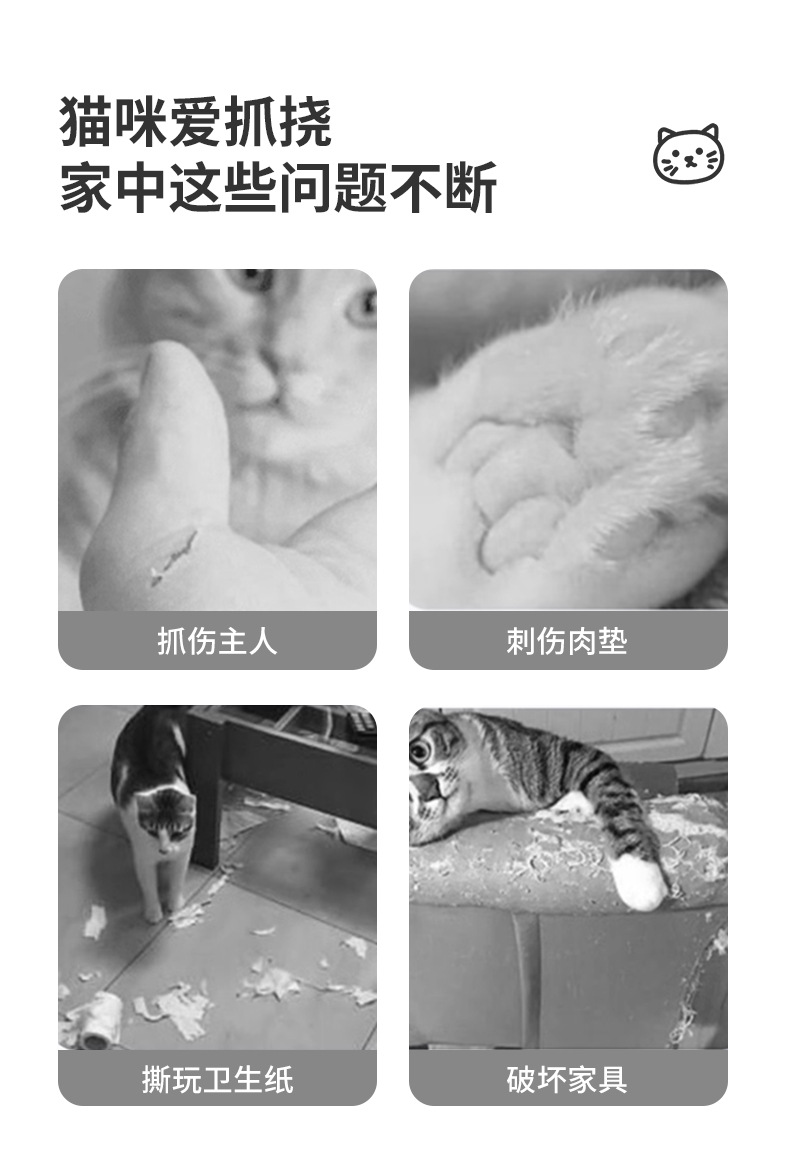 猫咪爱抓挠
家中这些问题不断

抓伤主人

刺伤肉垫

撕玩卫生纸

破坏家具