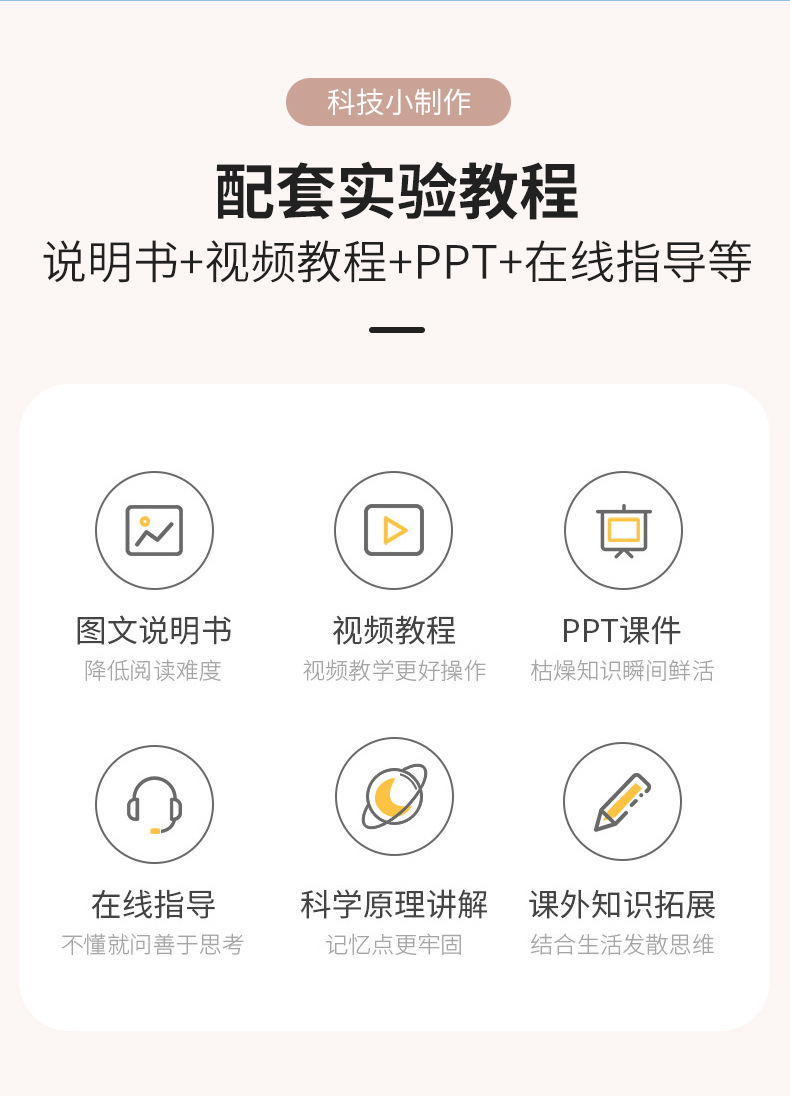 科技小制作

配套实验教程

说明书+视频教程+PPT+在线指导等

图文说明书
降低阅读难度

视频教程
视频教学更好操作

PPT课件
枯燥知识瞬间鲜活

在线指导
不懂就问善于思考

科学原理讲解
记忆点更牢固

课外知识拓展
结合生活发散思维