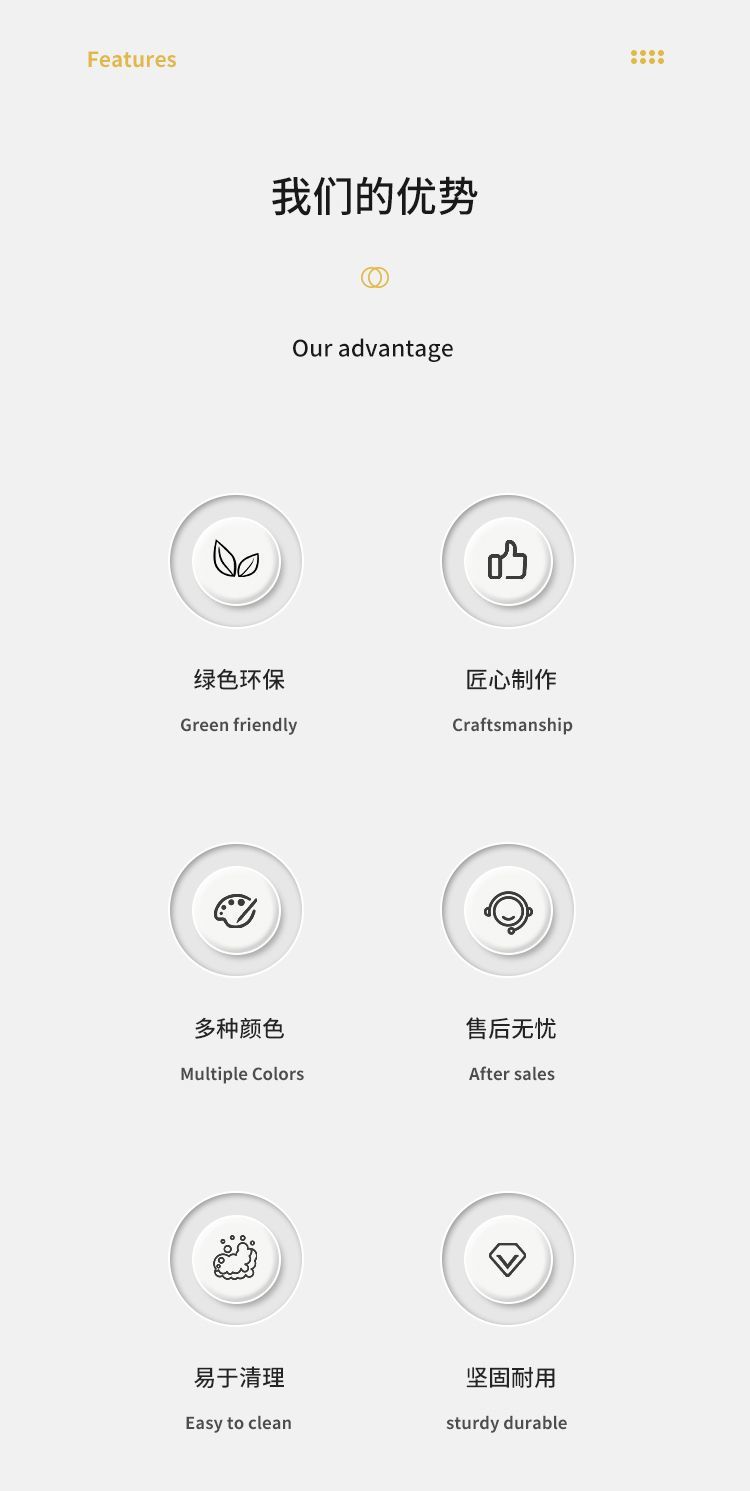 Features

我们的优势

Our advantage

绿色环保

Green friendly

匠心制作

Craftsmanship

多种颜色

Multiple Colors

售后无忧

After sales

易于清理

Easy to clean

坚固耐用

sturdy durable