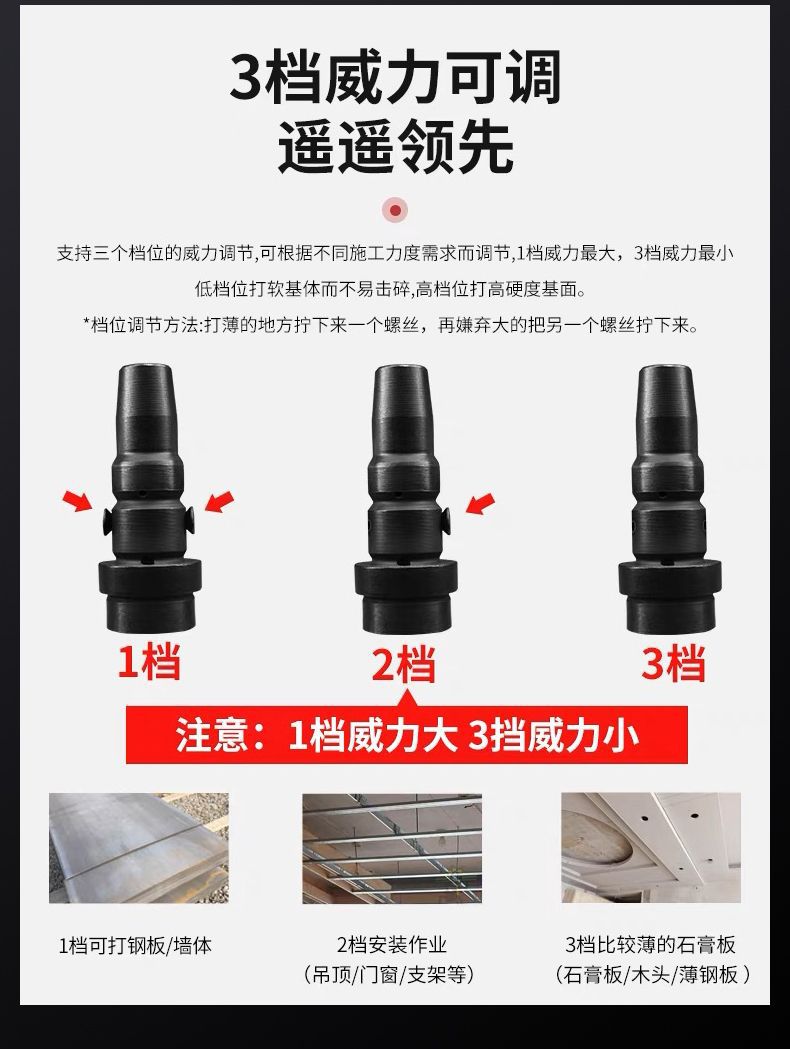 3档威力可调
遥遥领先

支持三个档位的威力调节,可根据不同施工力度需求而调节,1档威力最大，3档威力最小
低档位打软基体而不易击碎,高档位打高硬度基面。
*档位调节方法:打薄的地方拧下来一个螺丝，再嫌弃大的把另一个螺丝拧下来。

1档
2档
3档

注意：1档威力大 3挡威力小

1档可打钢板/墙体

2档安装作业
（吊顶/门窗/支架等）

3档比较薄的石膏板
（石膏板/木头/薄钢板）