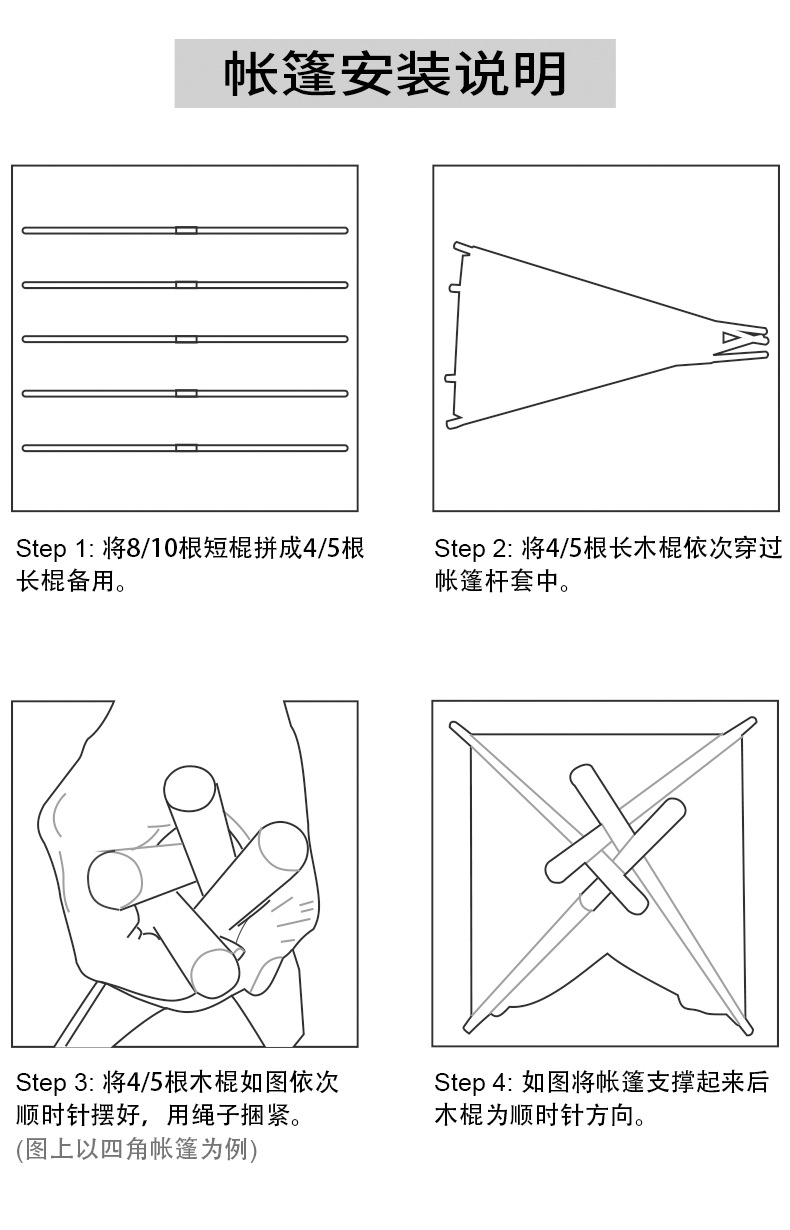 帐篷安装说明

Step 1: 将8/10根短棍拼成4/5根长棍备用。

Step 2: 将4/5根长木棍依次穿过帐篷杆套中。

Step 3: 将4/5根木棍如图依次顺时针摆好，用绳子捆紧。
(图上以四角帐篷为例)

Step 4: 如图将帐篷支撑起来后木棍为顺时针方向。