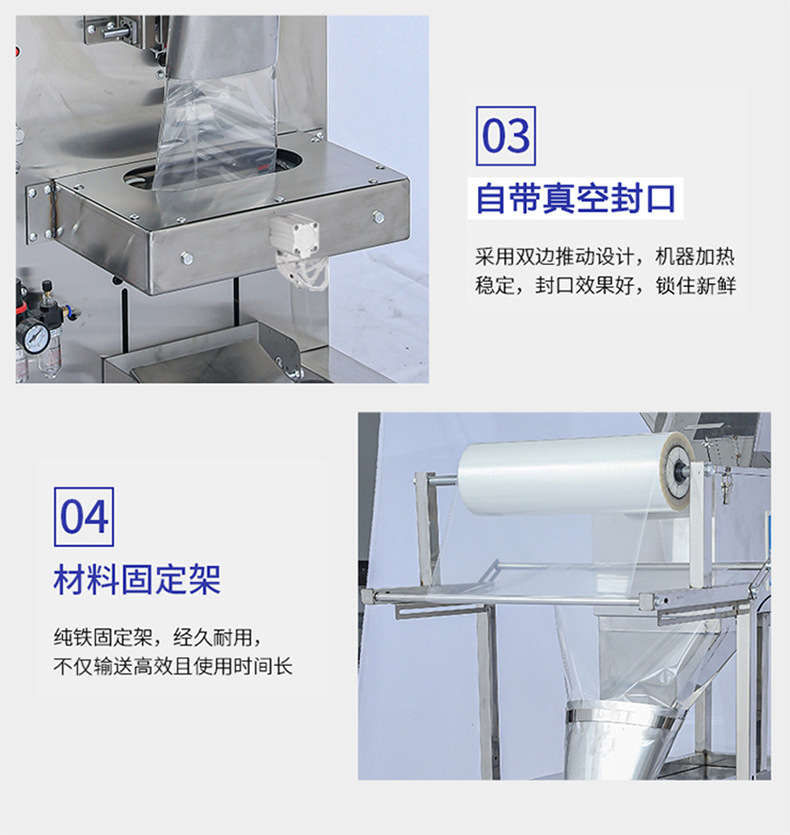 03

自带真空封口

采用双边推动设计，机器加热稳定，封口效果好，锁住新鲜

04

材料固定架

纯铁固定架，经久耐用，不仅输送高效且使用时间长