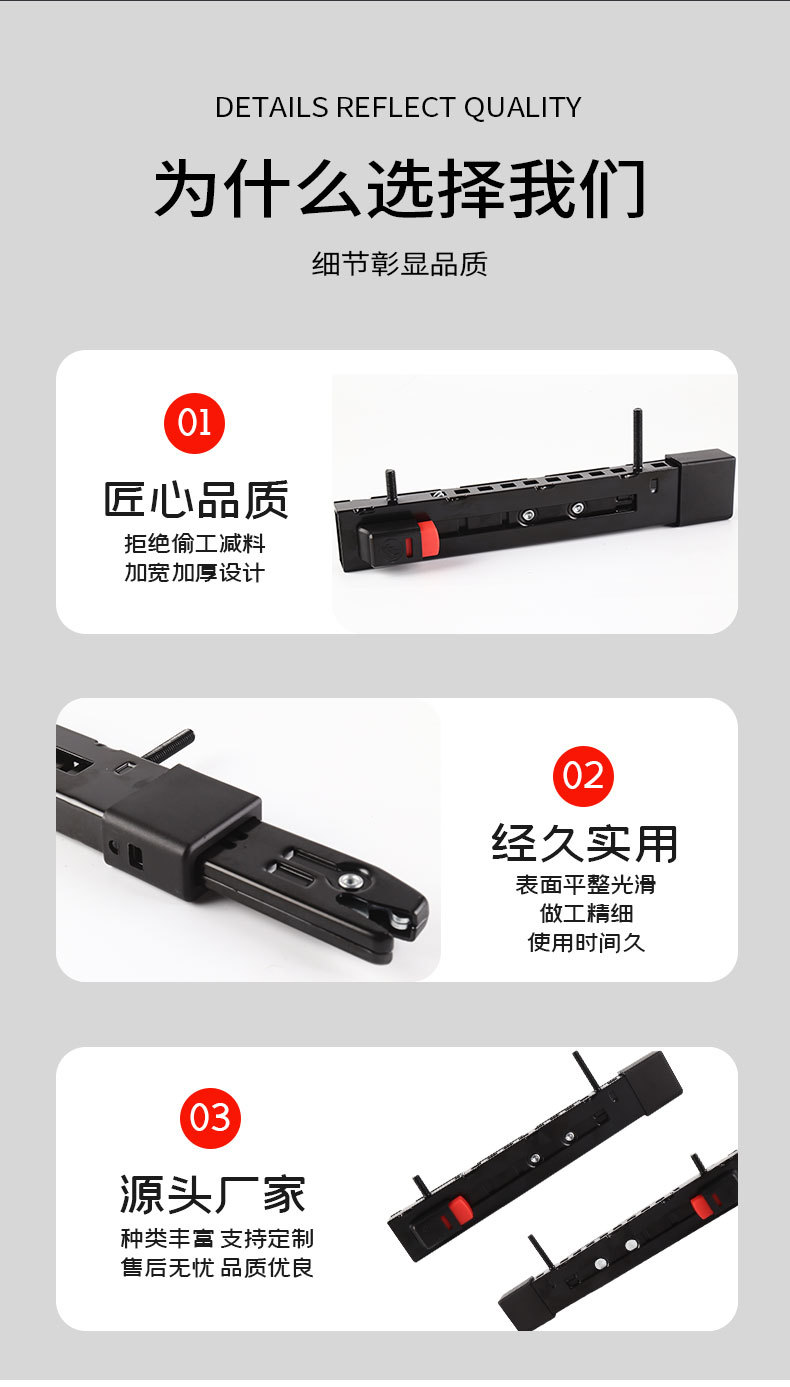 DETAILS REFLECT QUALITY

为什么选择我们

细节彰显品质

01

匠心品质

拒绝偷工减料
加宽加厚设计

02

经久实用

表面平整光滑
做工精细
使用时间久

03

源头厂家

种类丰富 支持定制
售后无忧 品质优良