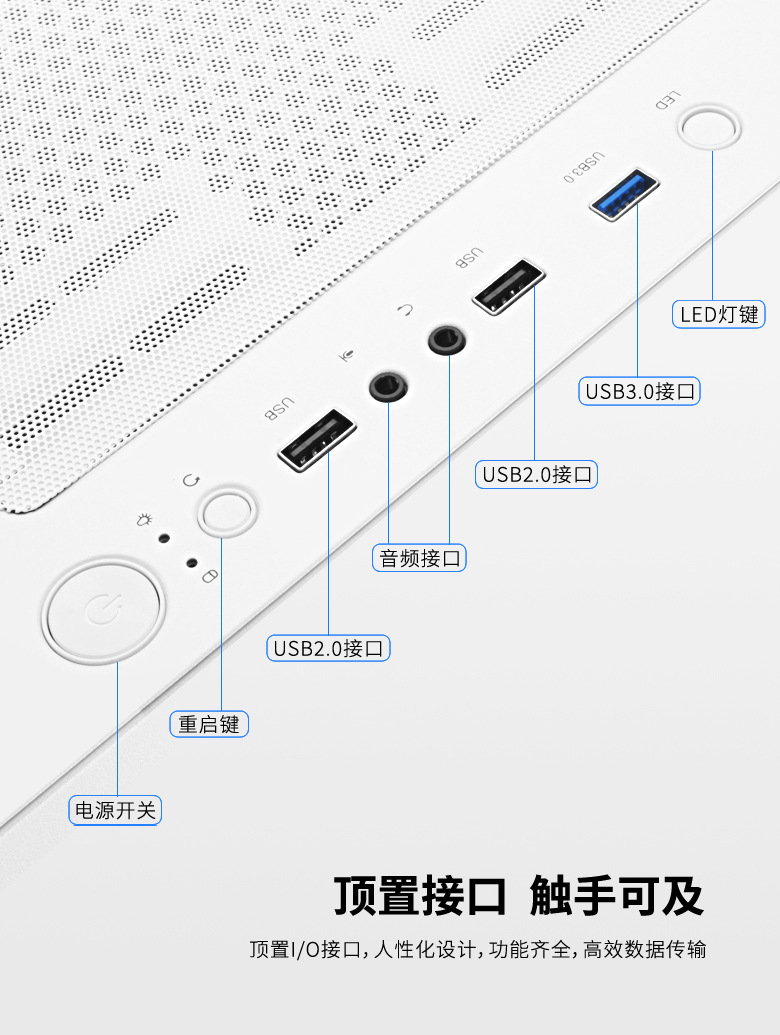 LED
USB3.0
USB
USB
LED灯键
USB3.0接口
USB2.0接口
音频接口
USB2.0接口
重启键
电源开关

顶置接口 触手可及

顶置I/O接口，人性化设计，功能齐全，高效数据传输