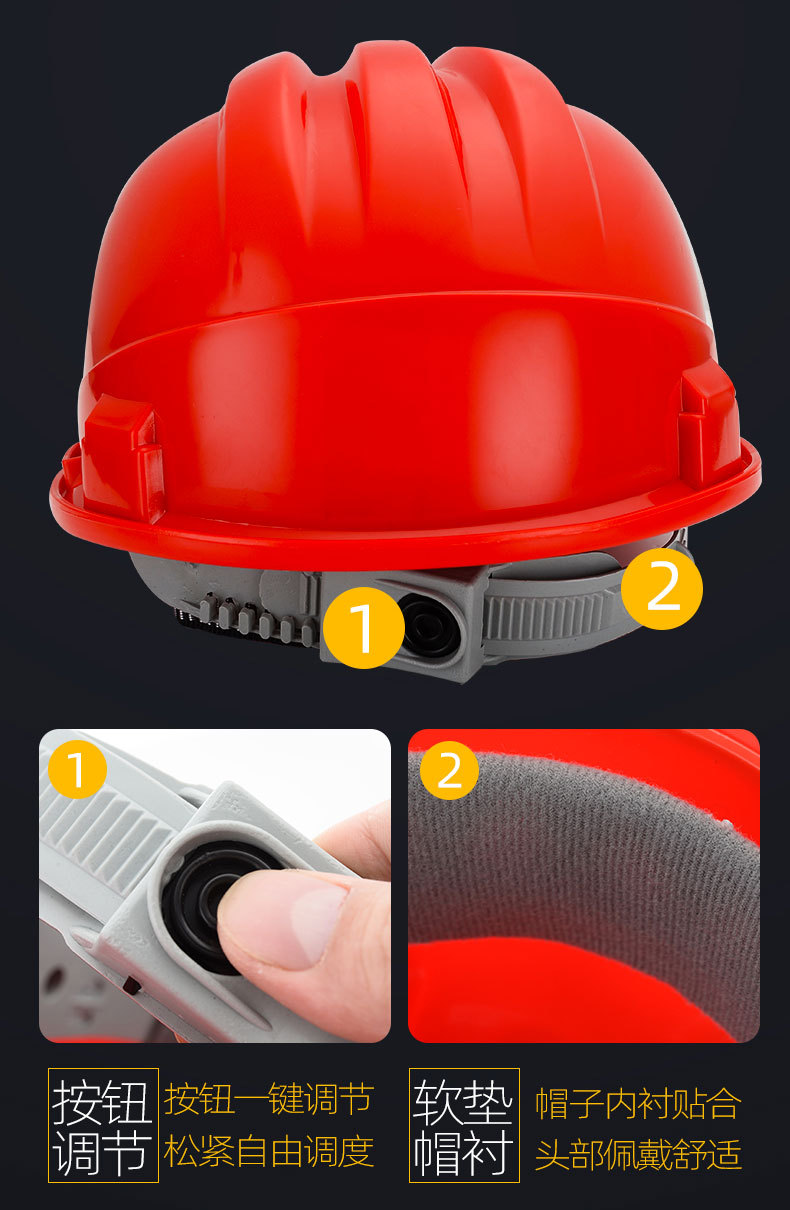 1
2
1
2
按钮调节
按钮一键调节
松紧自由调度
软垫帽衬
帽子内衬贴合
头部佩戴舒适