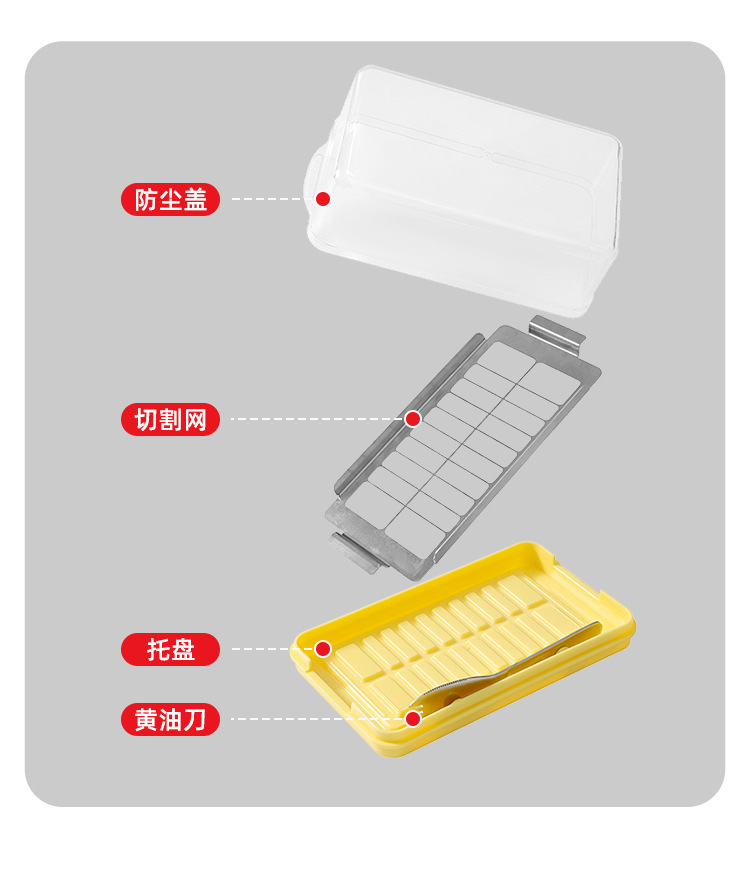 防尘盖

切割网

托盘

黄油刀