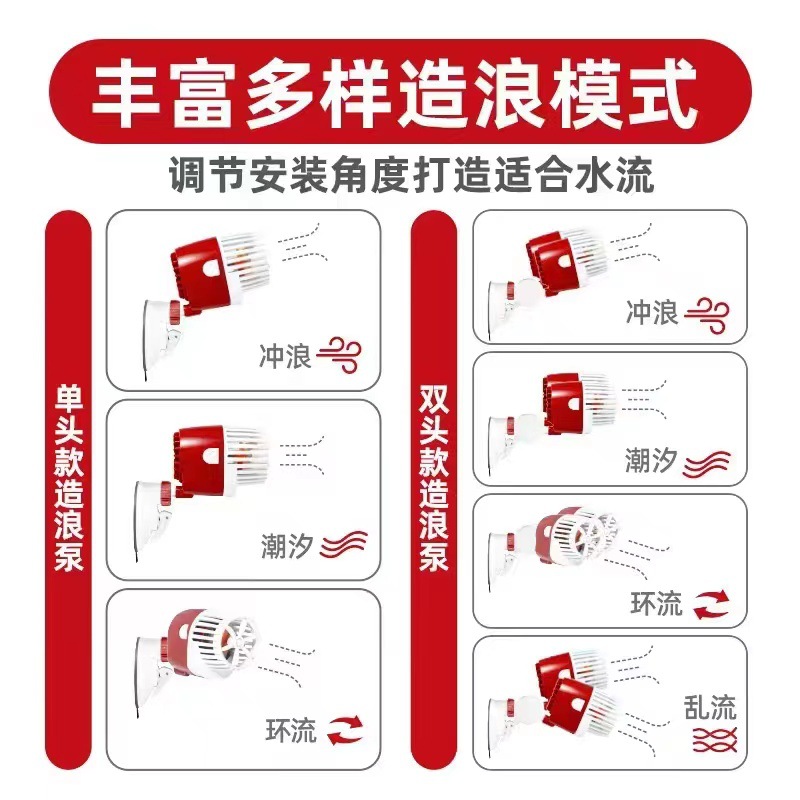 丰富多样造浪模式

调节安装角度打造适合水流

单头款造浪泵

冲浪

潮汐

环流

双头款造浪泵

冲浪

潮汐

环流

乱流