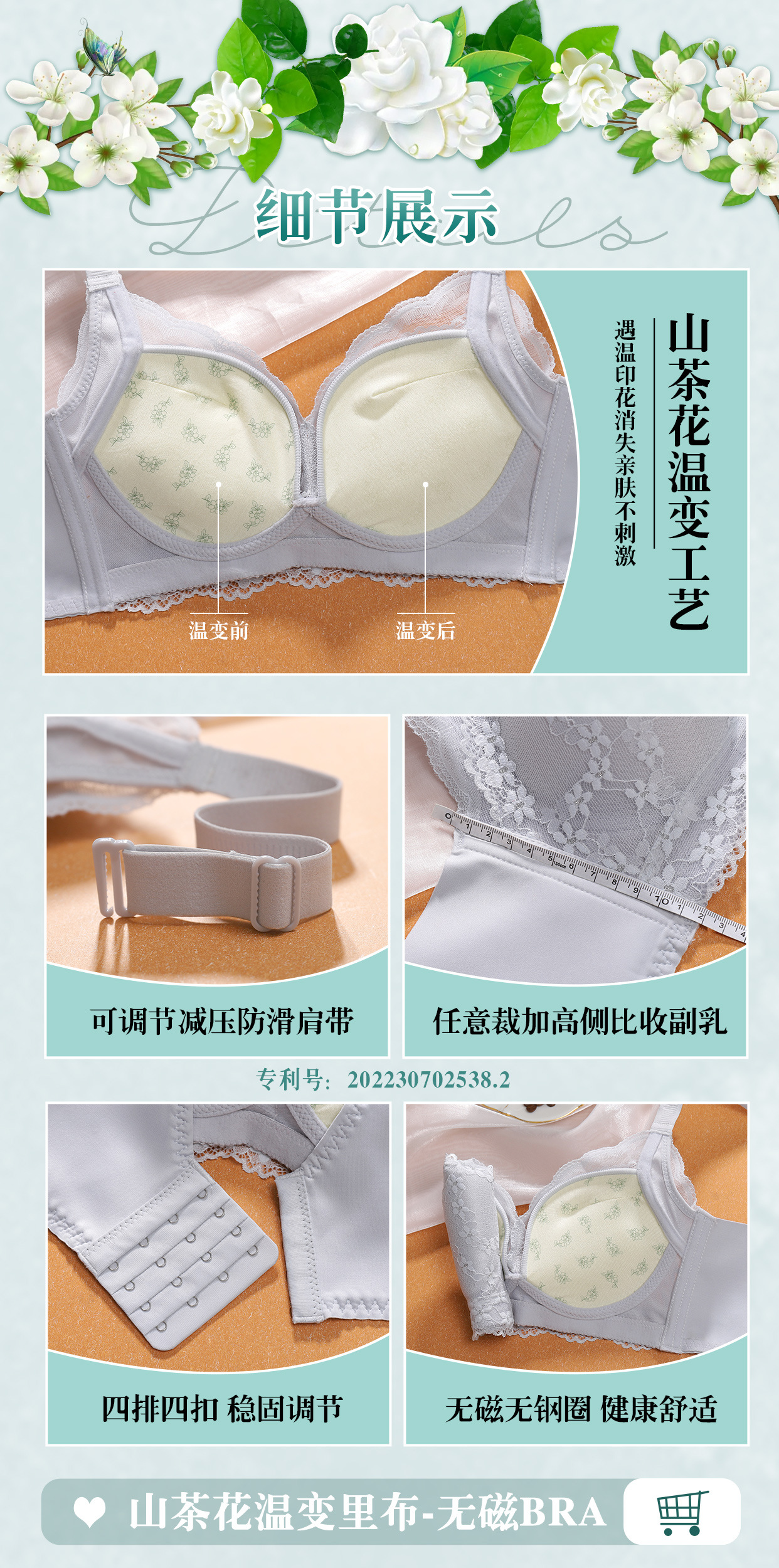 Details
细节展示

山茶花温变工艺
遇温印花消失亲肤不刺激

温变前
温变后

可调节减压防滑肩带

任意裁加高侧比收副乳

专利号：202230702538.2

四排四扣 稳固调节

无磁无钢圈 健康舒适

山茶花温变里布-无磁BRA