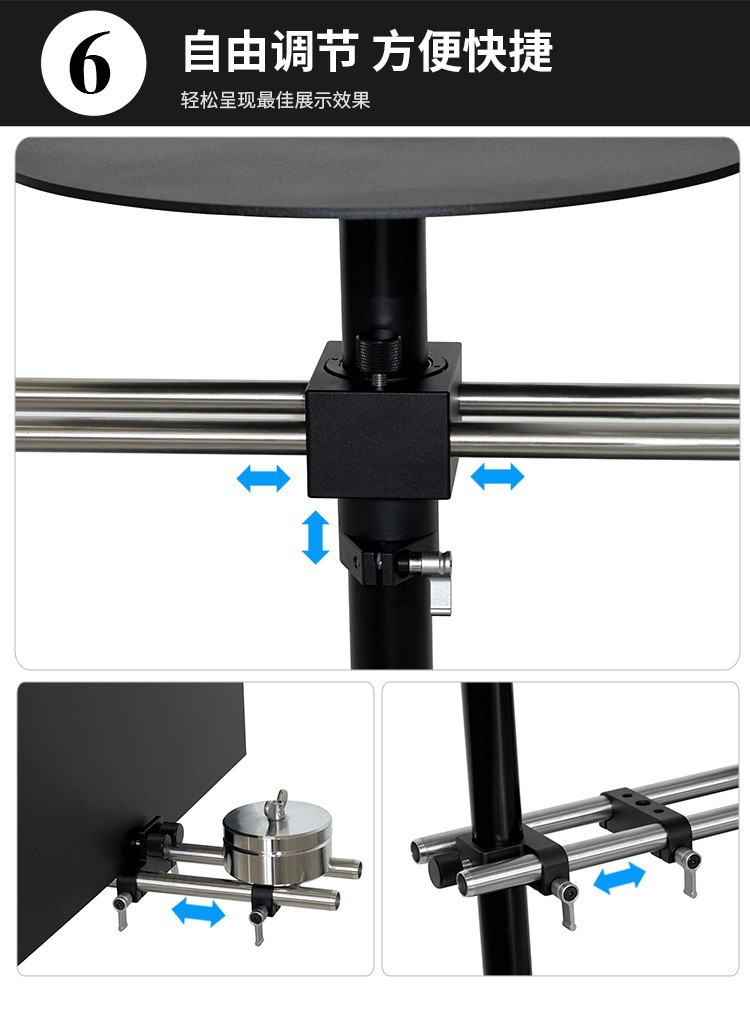 6 自由调节 方便快捷

轻松呈现最佳展示效果