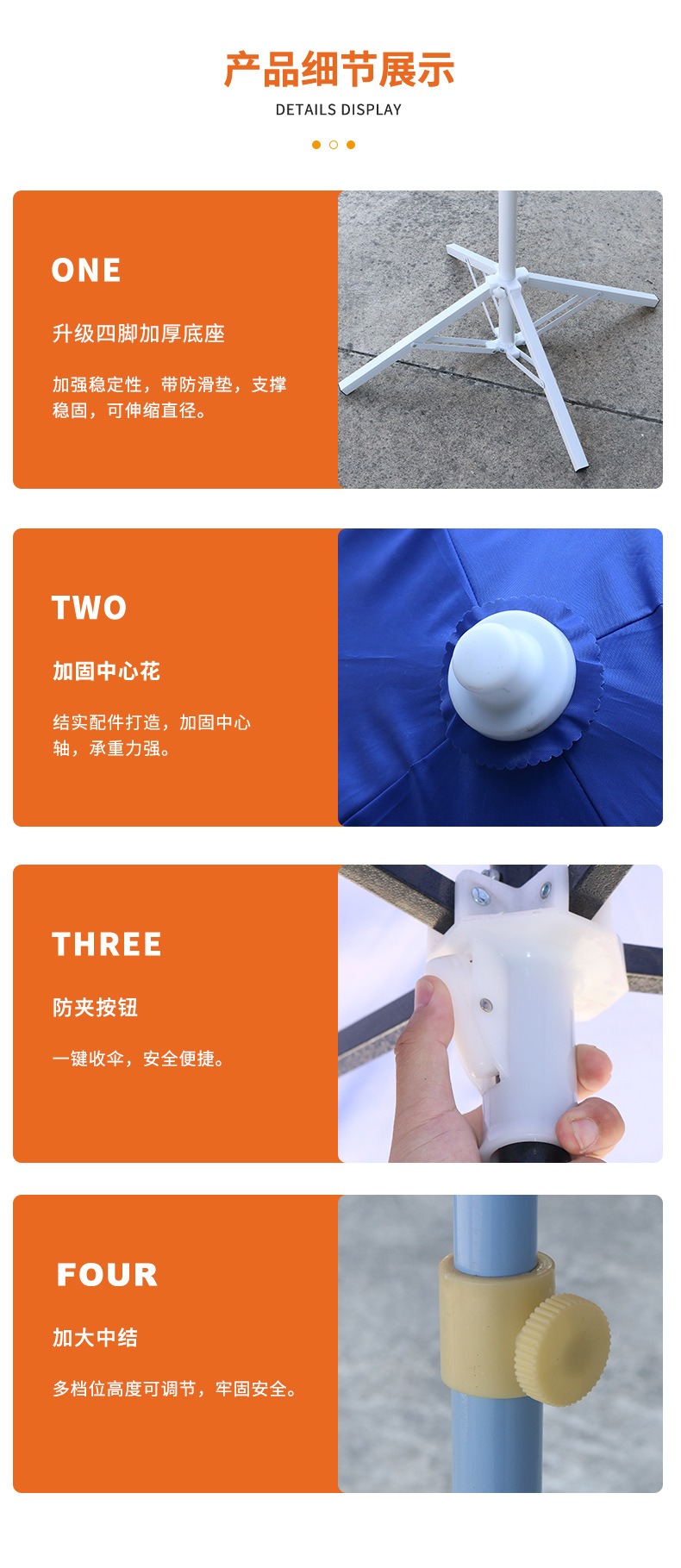 产品细节展示
DETAILS DISPLAY

ONE
升级四脚加厚底座
加强稳定性，带防滑垫，支撑稳固，可伸缩直径。

TWO
加固中心花
结实配件打造，加固中心轴，承重力强。

THREE
防夹按钮
一键收伞，安全便捷。

FOUR
加大中结
多档位高度可调节，牢固安全。