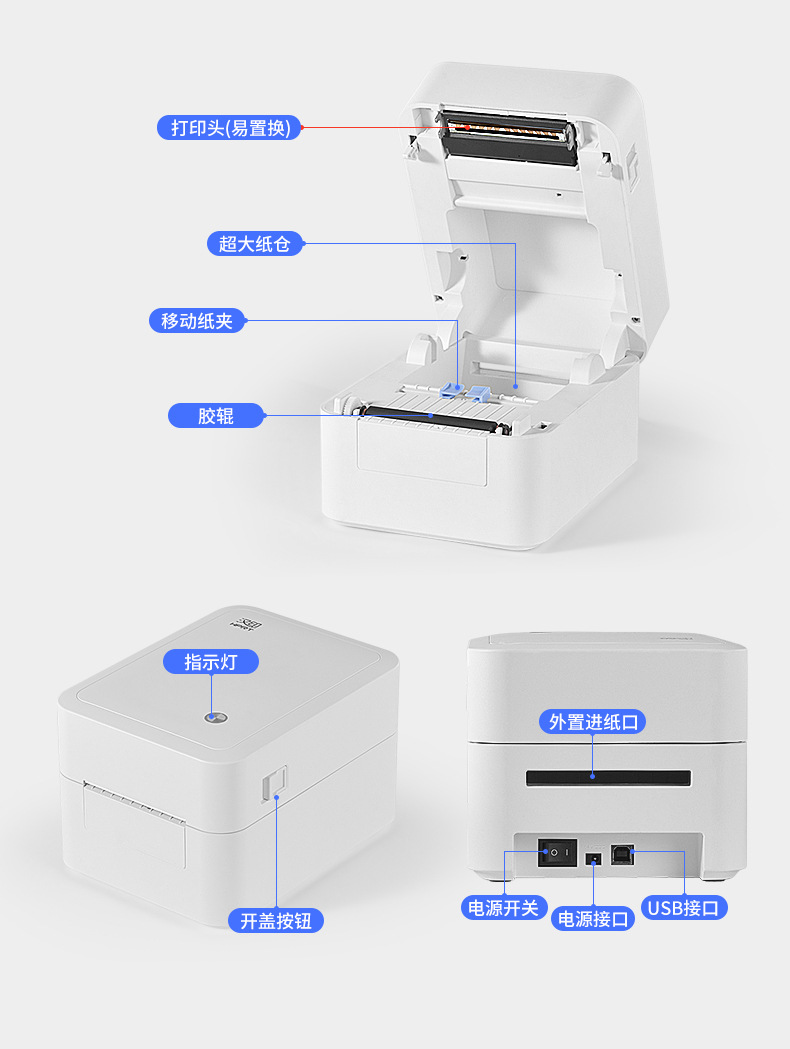 打印头(易置换)

超大纸仓

移动纸夹

胶辊

指示灯

开盖按钮

外置进纸口

电源开关

电源接口

USB接口