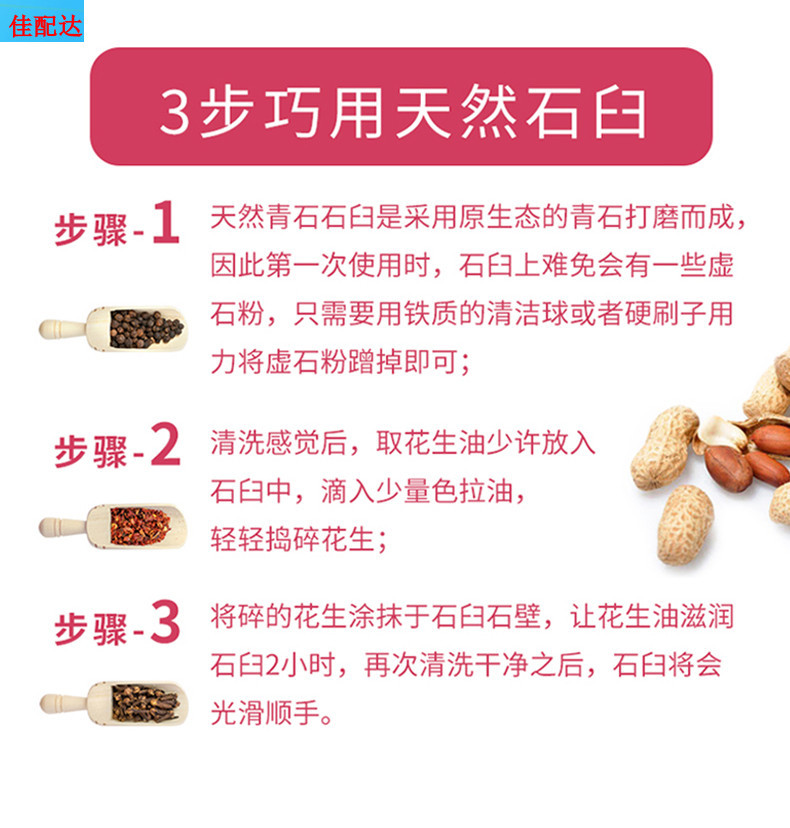 佳配达

3步巧用天然石臼

步骤-1
天然青石石臼是采用原生态的青石打磨而成，因此第一次使用时，石臼上难免会有一些虚石粉，只需要用铁质的清洁球或者硬刷子用力将虚石粉蹭掉即可；

步骤-2
清洗感觉后，取花生油少许放入石臼中，滴入少量色拉油，轻轻捣碎花生；

步骤-3
将碎的花生涂抹于石臼石壁，让花生油滋润石臼2小时，再次清洗干净之后，石臼将会光滑顺手。