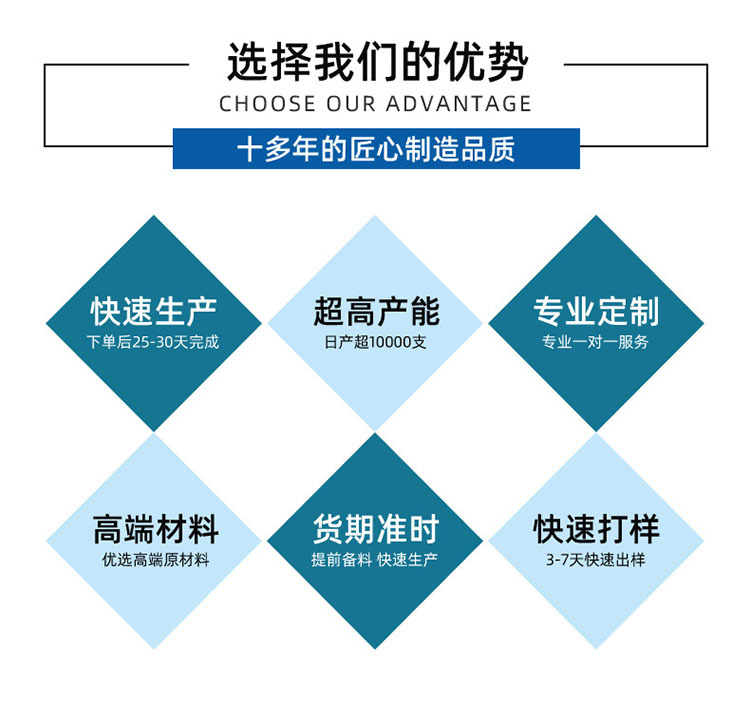 选择我们的优势
CHOOSE OUR ADVANTAGE

十多年的匠心制造品质

快速生产
下单后25-30天完成

超高产能
日产超10000支

专业定制
专业一对一服务

高端材料
优选高端原材料

货期准时
提前备料 快速生产

快速打样
3-7天快速出样