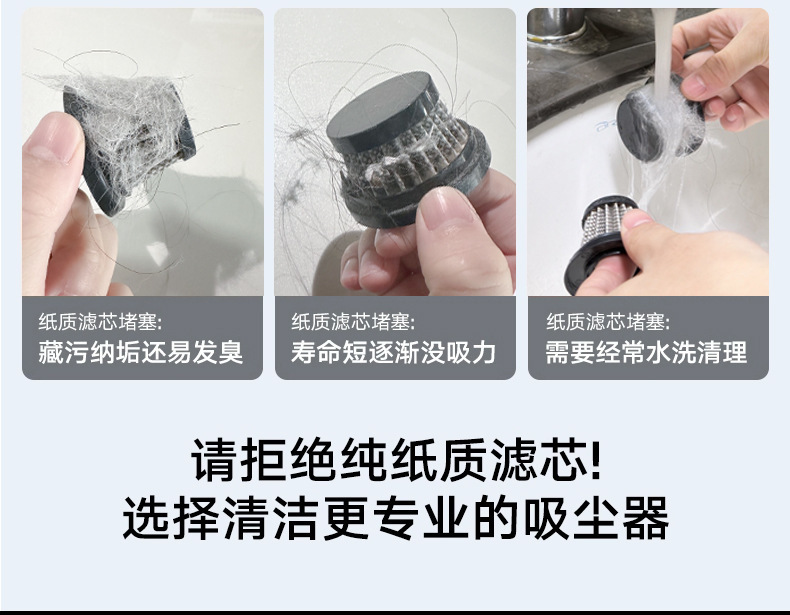 纸质滤芯堵塞:
藏污纳垢还易发臭

纸质滤芯堵塞:
寿命短逐渐没吸力

纸质滤芯堵塞:
需要经常水洗清理

请拒绝纯纸质滤芯!
选择清洁更专业的吸尘器