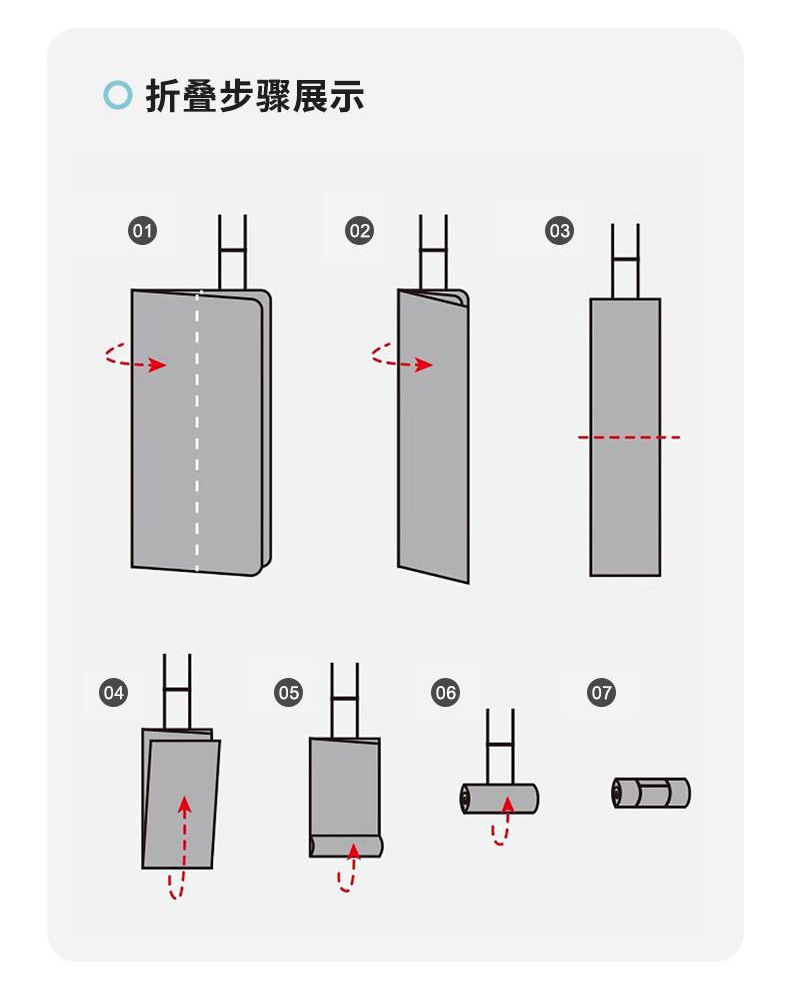 折叠步骤展示

01

02

03

04

05

06

07