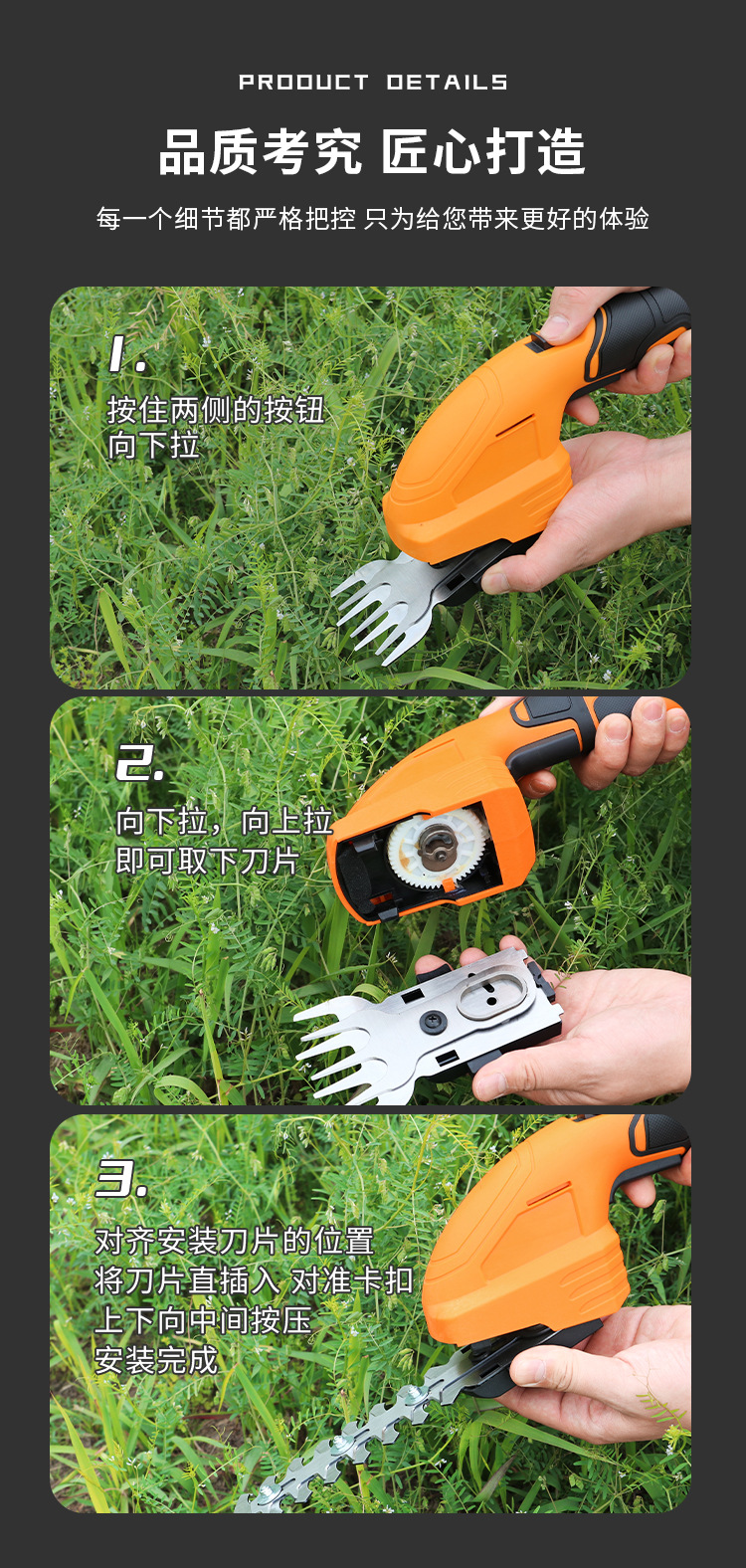 PRODUCT DETAILS

品质考究 匠心打造

每一个细节都严格把控 只为给您带来更好的体验

1.

按住两侧的按钮
向下拉

2.

向下拉，向上拉
即可取下刀片

3.

对齐安装刀片的位置
将刀片直插入 对准卡扣
上下向中间按压
安装完成