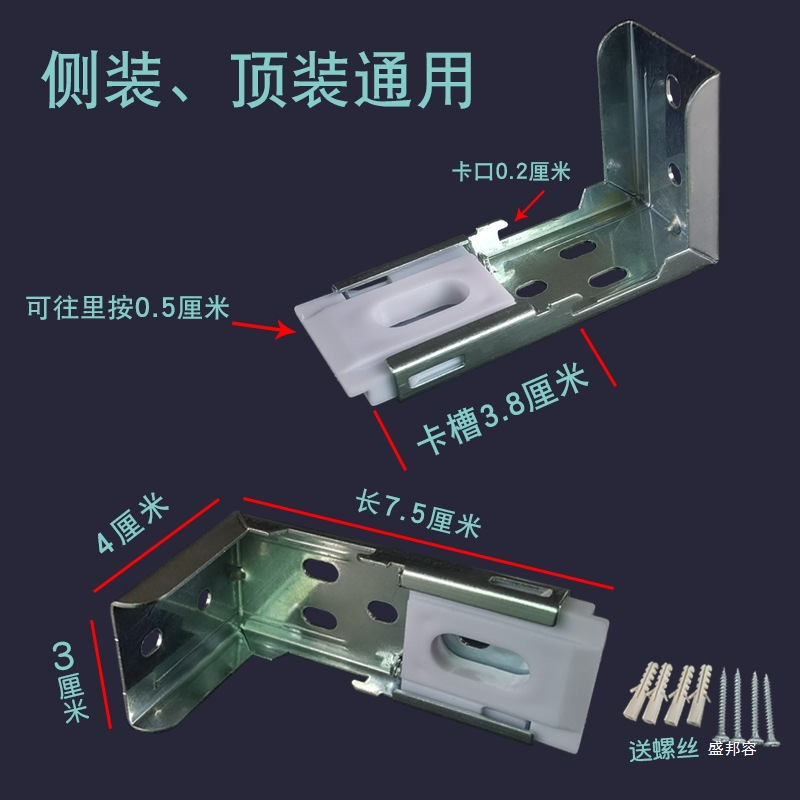 侧装、顶装通用

卡口0.2厘米

可往里按0.5厘米

卡槽3.8厘米

4厘米

长7.5厘米

3厘米

送螺丝

盛邦容