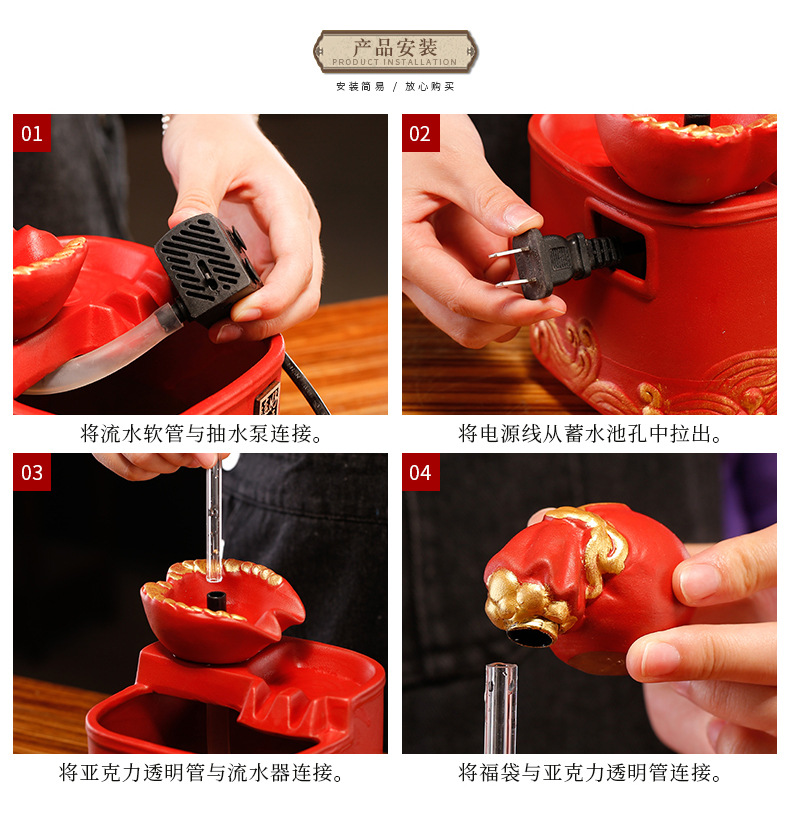 产品安装
PRODUCT INSTALLATION
安装简易 / 放心购买

01
将流水软管与抽水泵连接。

02
将电源线从蓄水池孔中拉出。

03
将亚克力透明管与流水器连接。

04
将福袋与亚克力透明管连接。