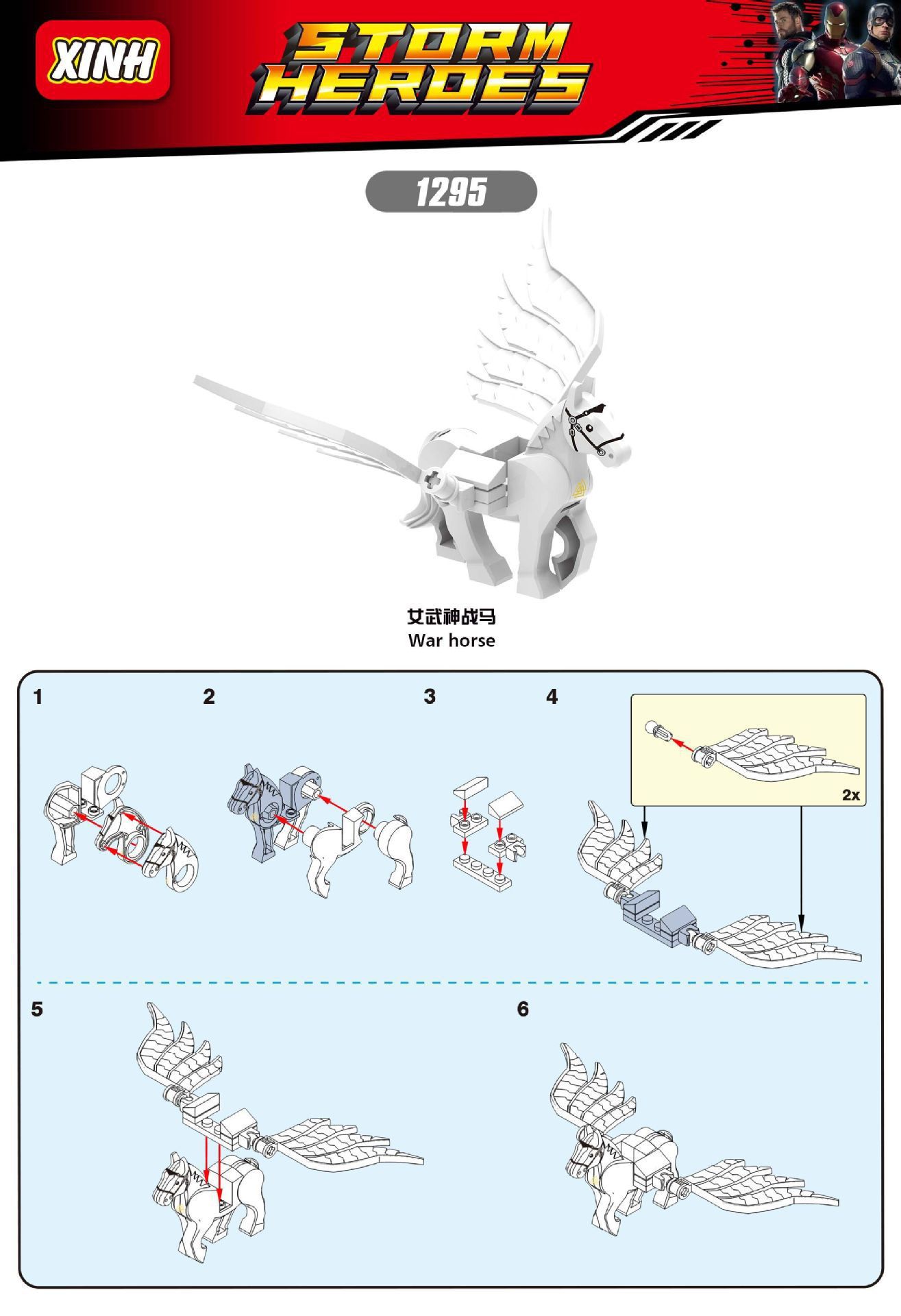 XINH

STORM HEROES

1295

女武神战马
War horse

1

2

3

4

2x

5

6