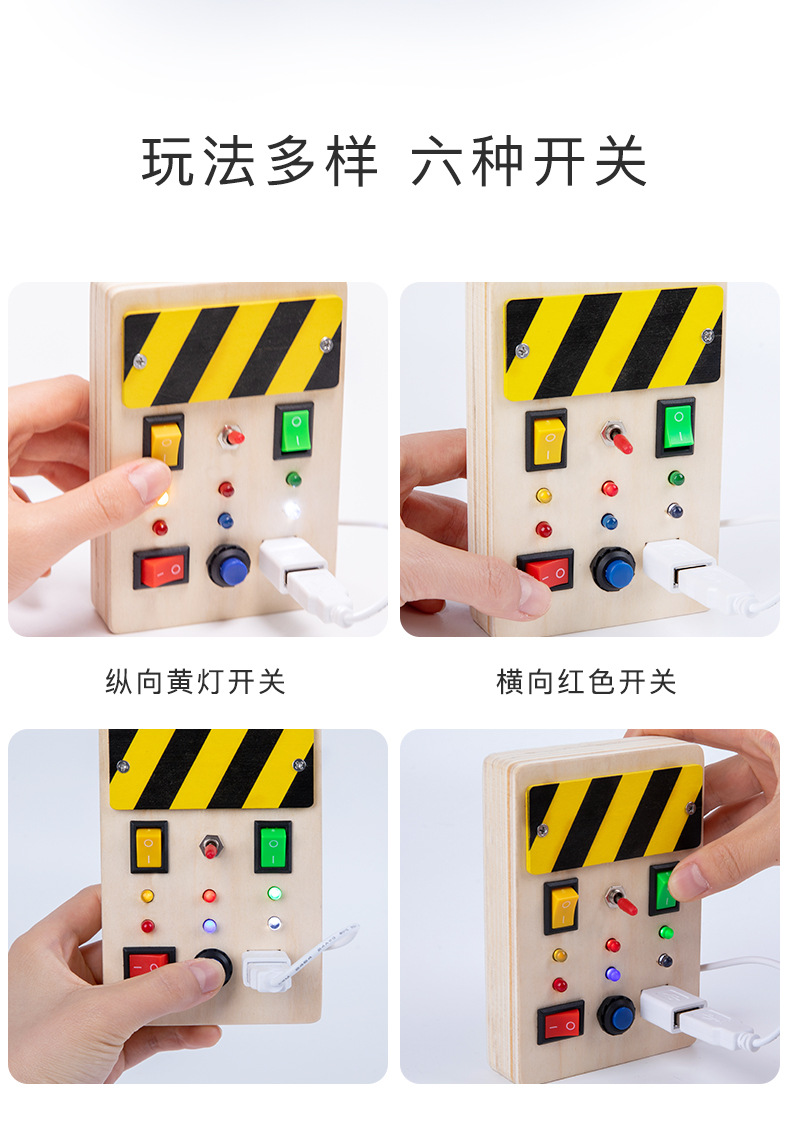 玩法多样 六种开关

纵向黄灯开关

横向红色开关