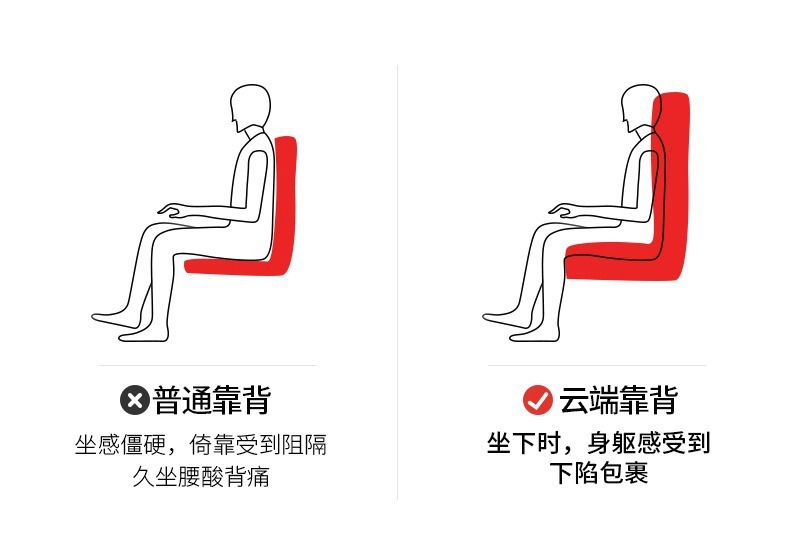 普通靠背

坐感僵硬，倚靠受到阻隔
久坐腰酸背痛

云端靠背

坐下时，身躯感受到
下陷包裹