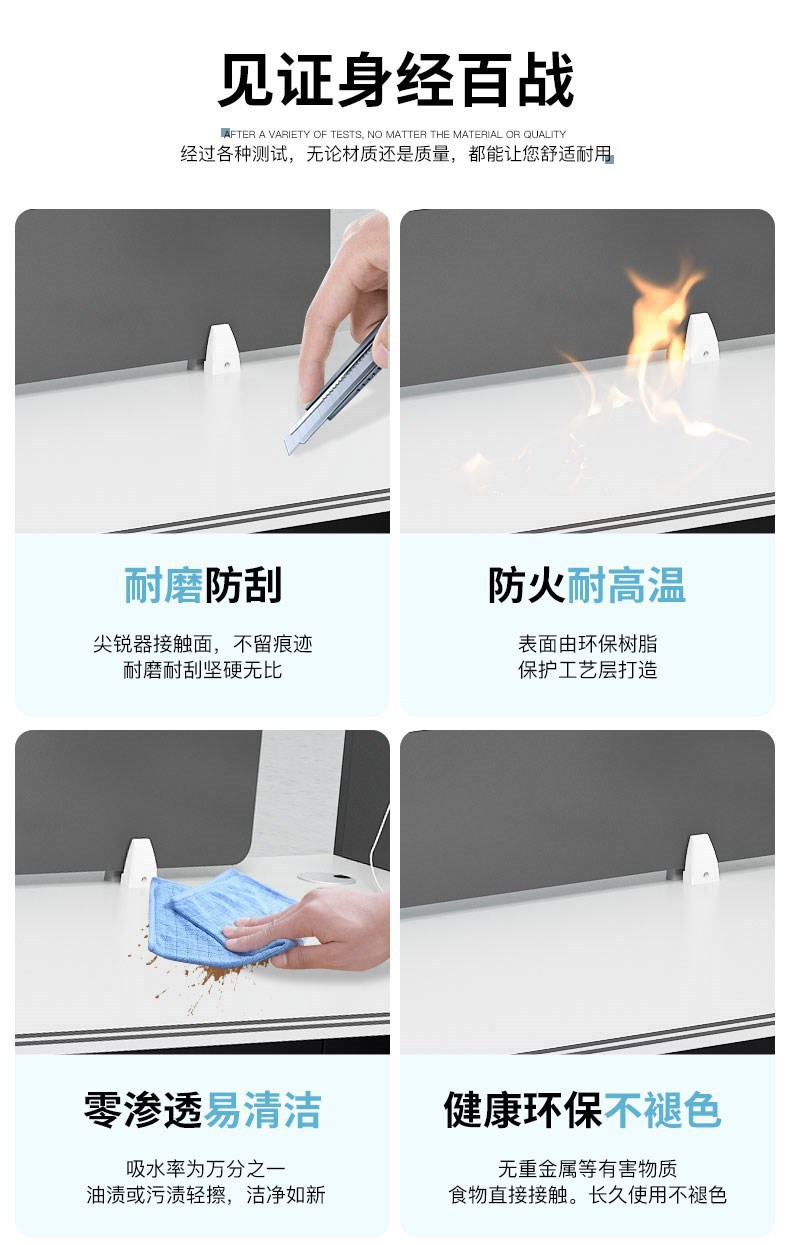 见证身经百战

AFTER A VARIETY OF TESTS, NO MATTER THE MATERIAL OR QUALITY
经过各种测试，无论材质还是质量，都能让您舒适耐用

耐磨防刮

尖锐器接触面，不留痕迹
耐磨耐刮坚硬无比

防火耐高温

表面由环保树脂
保护工艺层打造

零渗透易清洁

吸水率为万分之一
油渍或污渍轻擦，洁净如新

健康环保不褪色

无重金属等有害物质
食物直接接触。长久使用不褪色