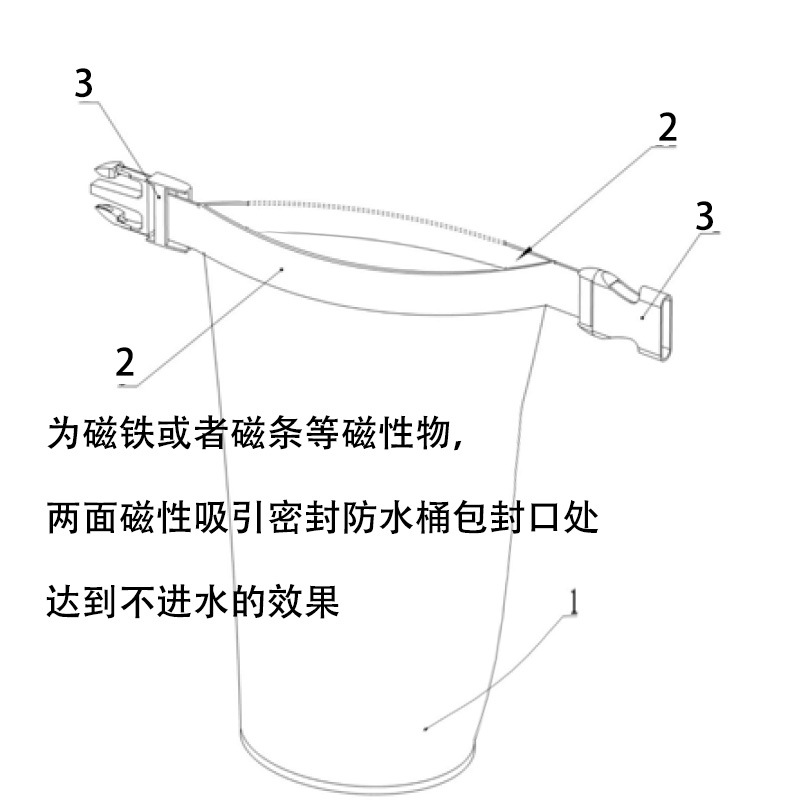 3

2

3

2

为磁铁或者磁条等磁性物,

两面磁性吸引密封防水桶包封口处

达到不进水的效果

1