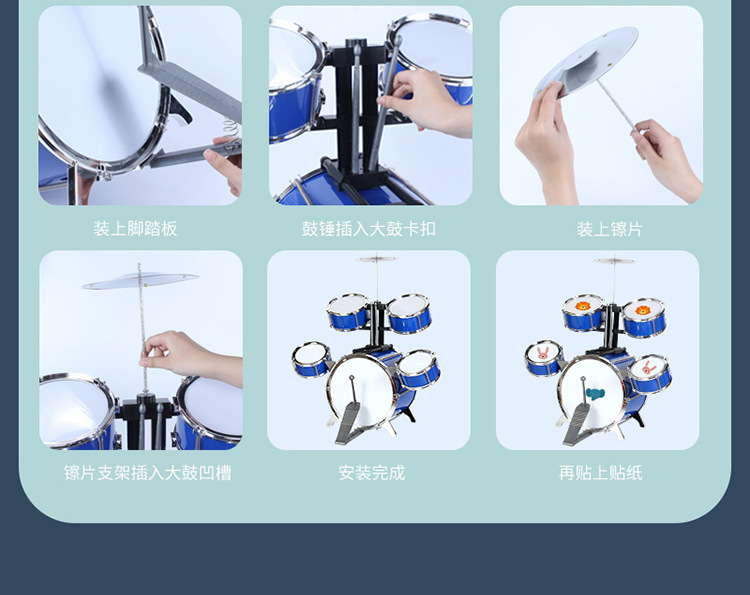 装上脚踏板

鼓锤插入大鼓卡扣

装上镲片

镲片支架插入大鼓凹槽

安装完成

再贴上贴纸