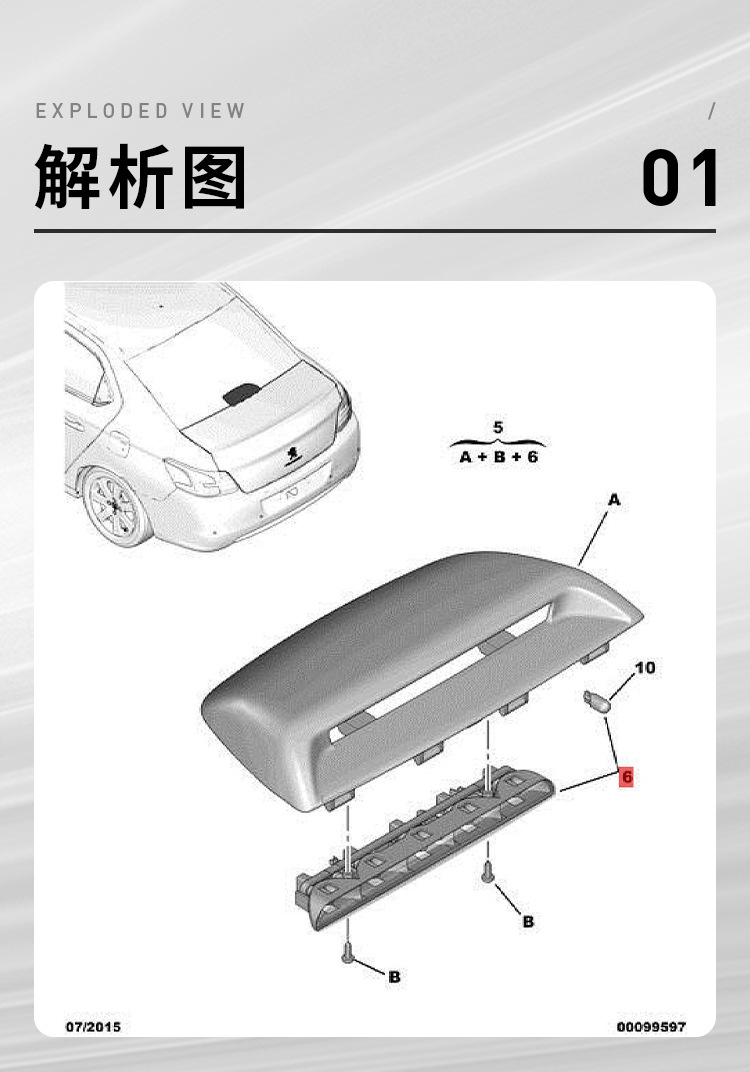 EXPLODED VIEW

/

解析图

01

5

A + B + 6

A

10

6

B

B

07/2015

00099597