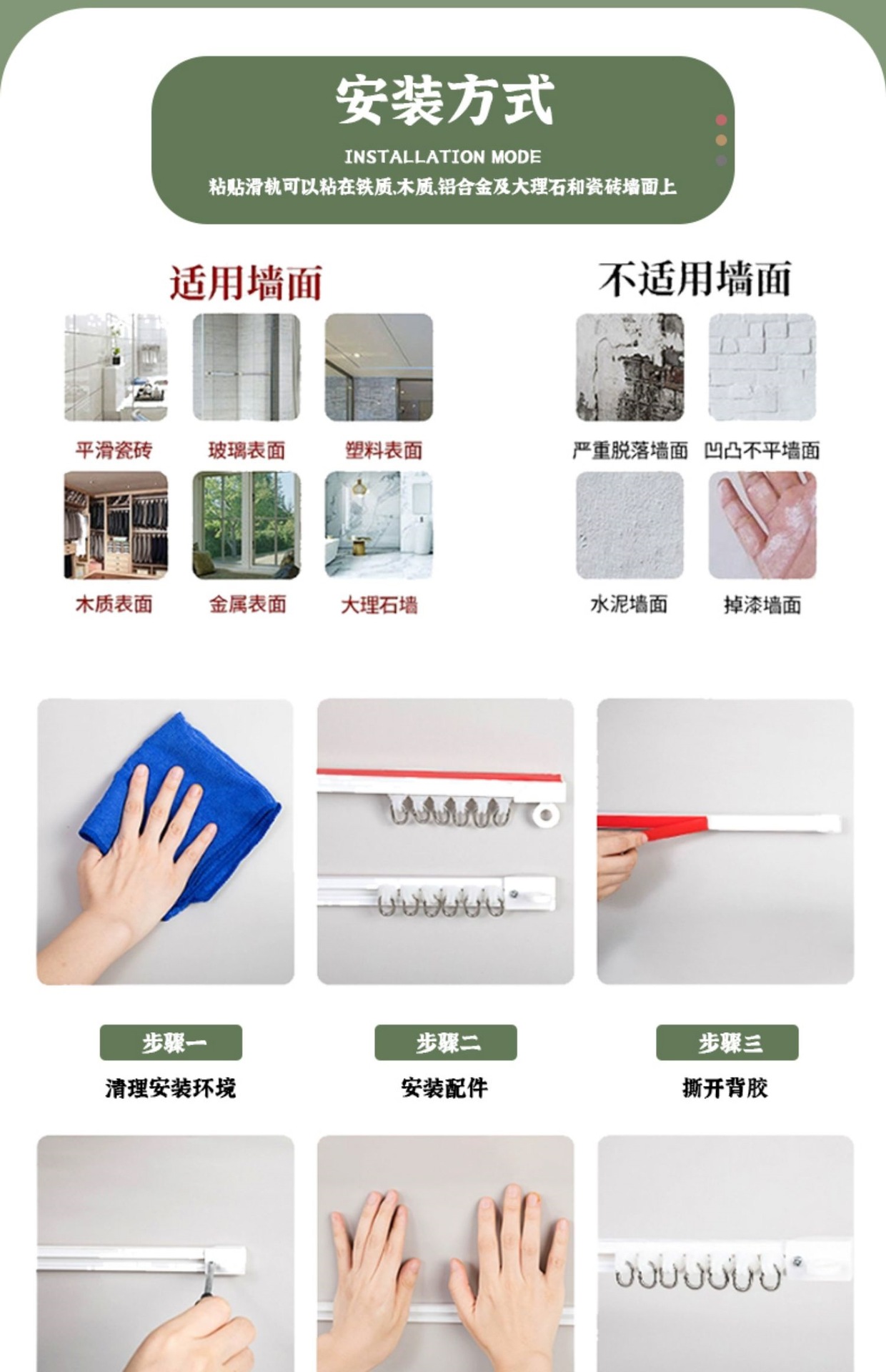 安装方式

INSTALLATION MODE

粘贴滑轨可以粘在铁质.木质.铝合金及大理石和瓷砖墙面上

适用墙面

平滑瓷砖　玻璃表面　塑料表面

木质表面　金属表面　大理石墙

不适用墙面

严重脱落墙面　凹凸不平墙面

水泥墙面　掉漆墙面

步骤一

清理安装环境

步骤二

安装配件

步骤三

撕开背胶