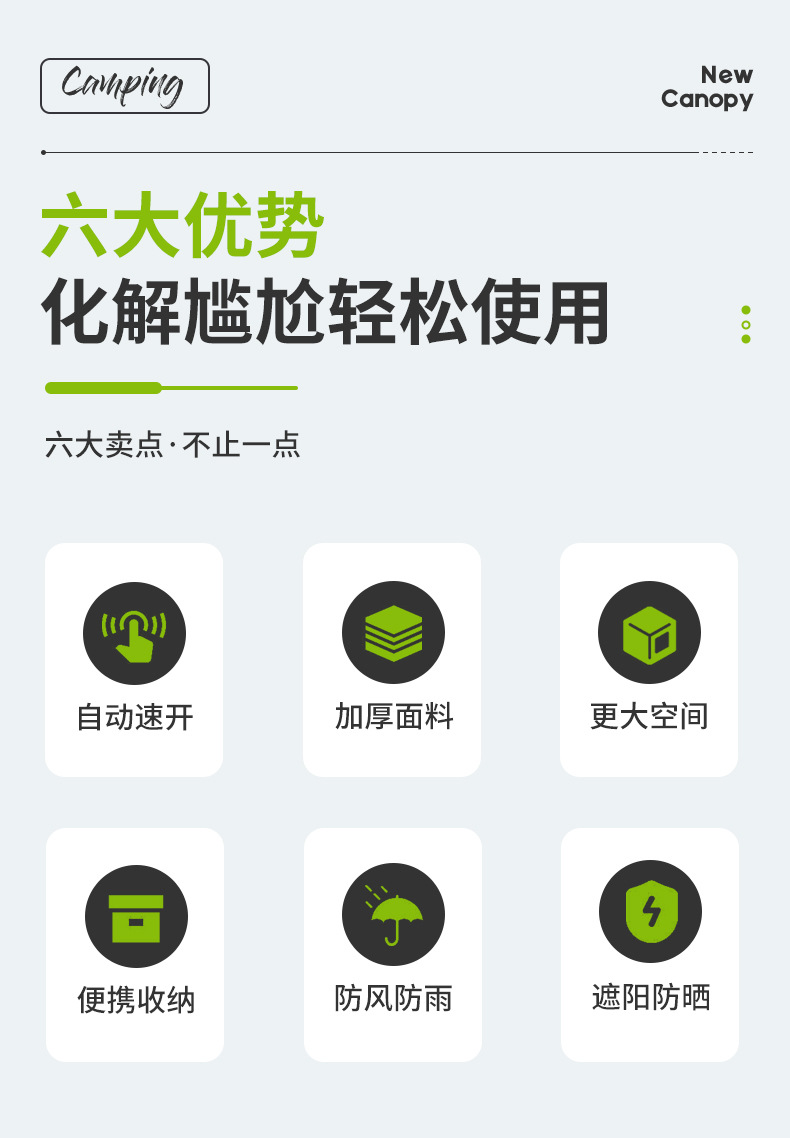 Camping

New
Canopy

六大优势
化解尴尬轻松使用

六大卖点·不止一点

自动速开

加厚面料

更大空间

便携收纳

防风防雨

遮阳防晒