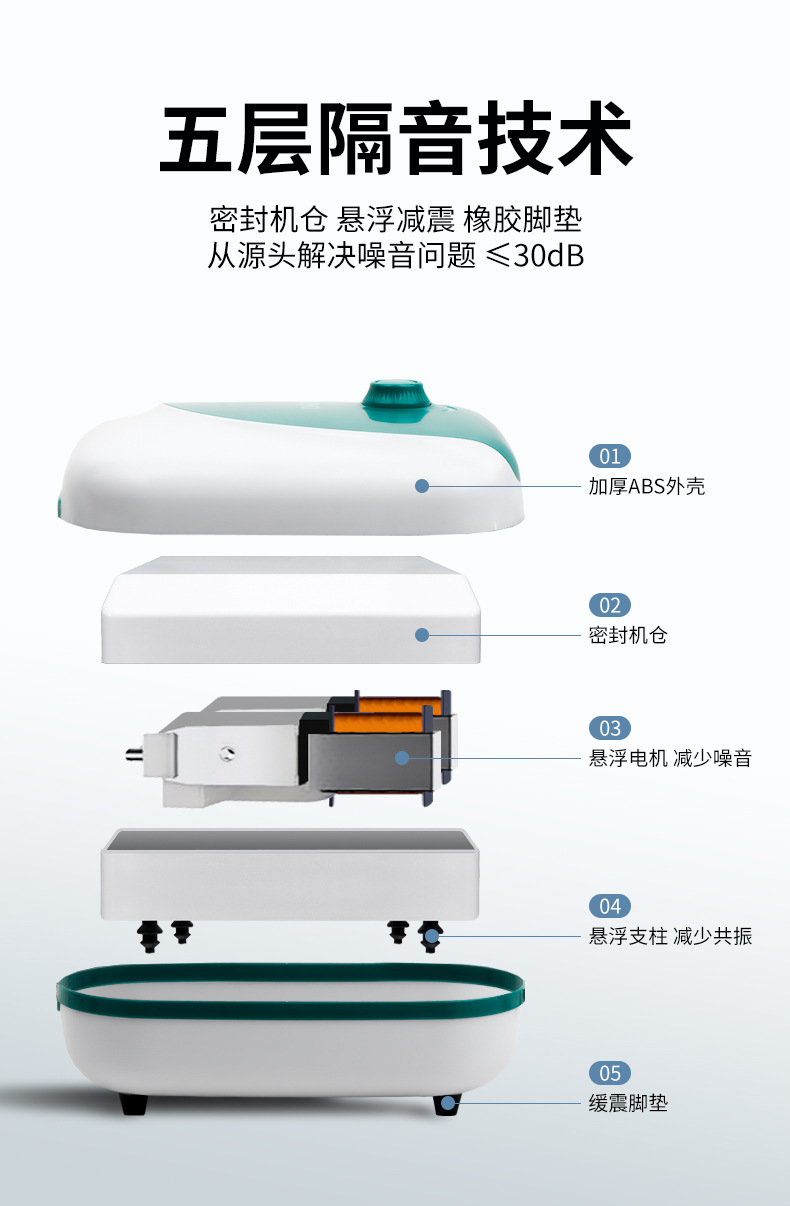 五层隔音技术

密封机仓 悬浮减震 橡胶脚垫
从源头解决噪音问题 ≤30dB

01
加厚ABS外壳

02
密封机仓

03
悬浮电机 减少噪音

04
悬浮支柱 减少共振

05
缓震脚垫