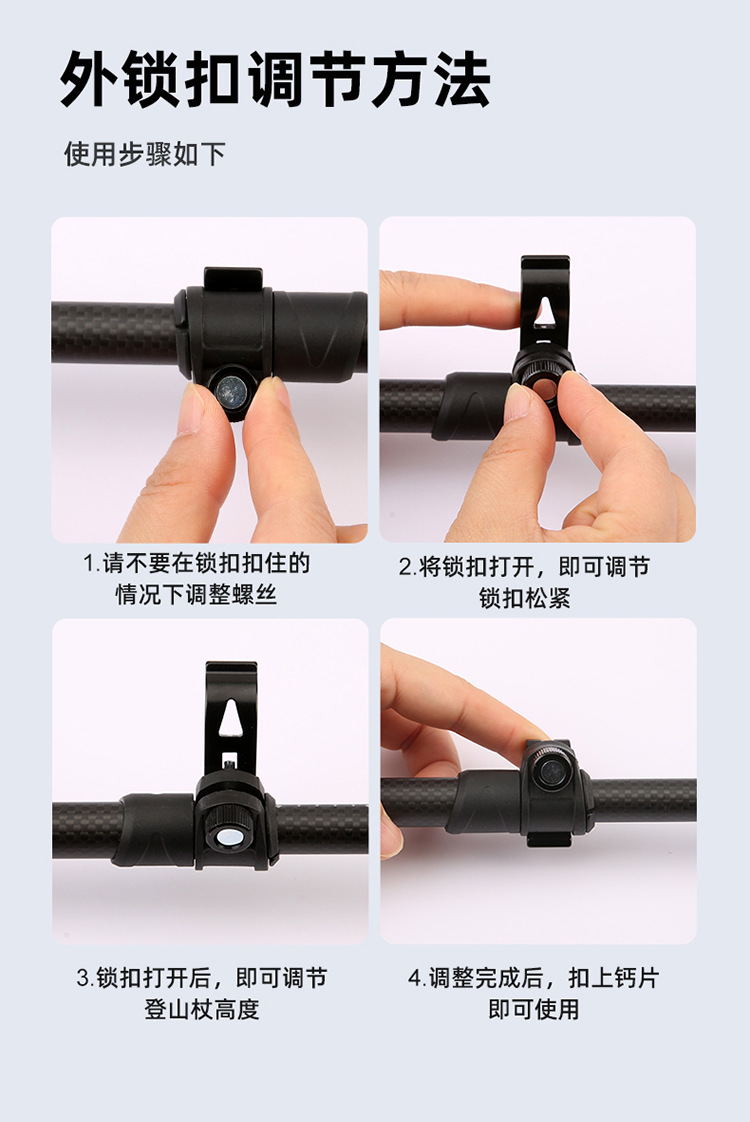 外锁扣调节方法

使用步骤如下

1.请不要在锁扣扣住的情况下调整螺丝

2.将锁扣打开，即可调节锁扣松紧

3.锁扣打开后，即可调节登山杖高度

4.调整完成后，扣上钙片即可使用