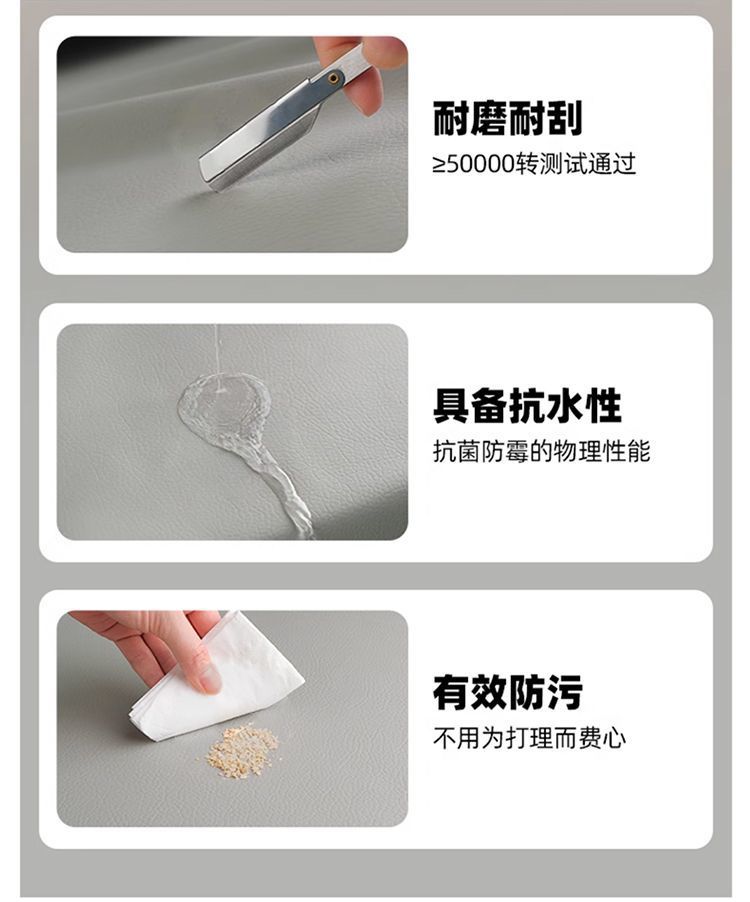 耐磨耐刮
≥50000转测试通过

具备抗水性
抗菌防霉的物理性能

有效防污
不用为打理而费心