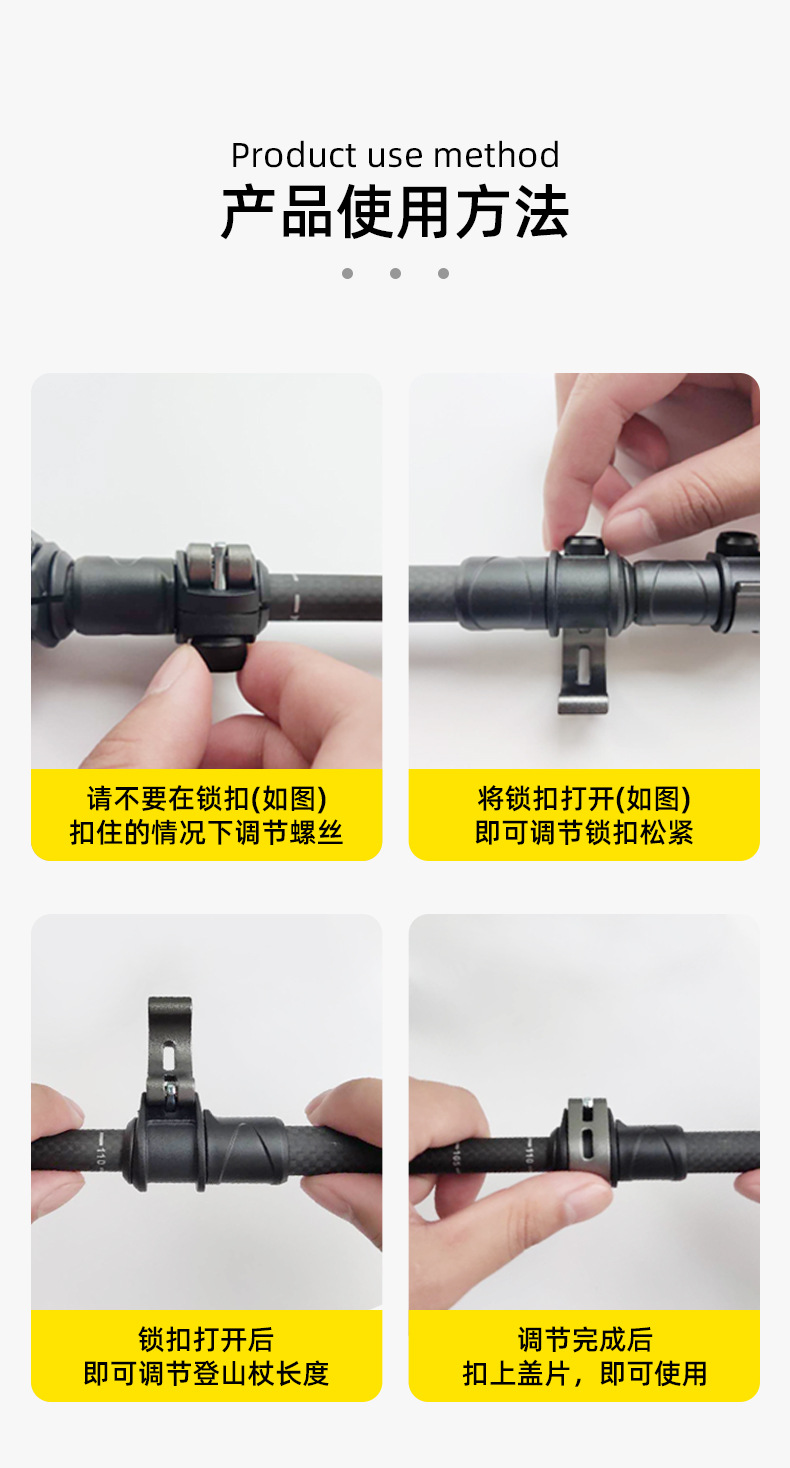 Product use method
产品使用方法

请不要在锁扣(如图)
扣住的情况下调节螺丝

将锁扣打开(如图)
即可调节锁扣松紧

110

锁扣打开后
即可调节登山杖长度

105 110

调节完成后
扣上盖片，即可使用