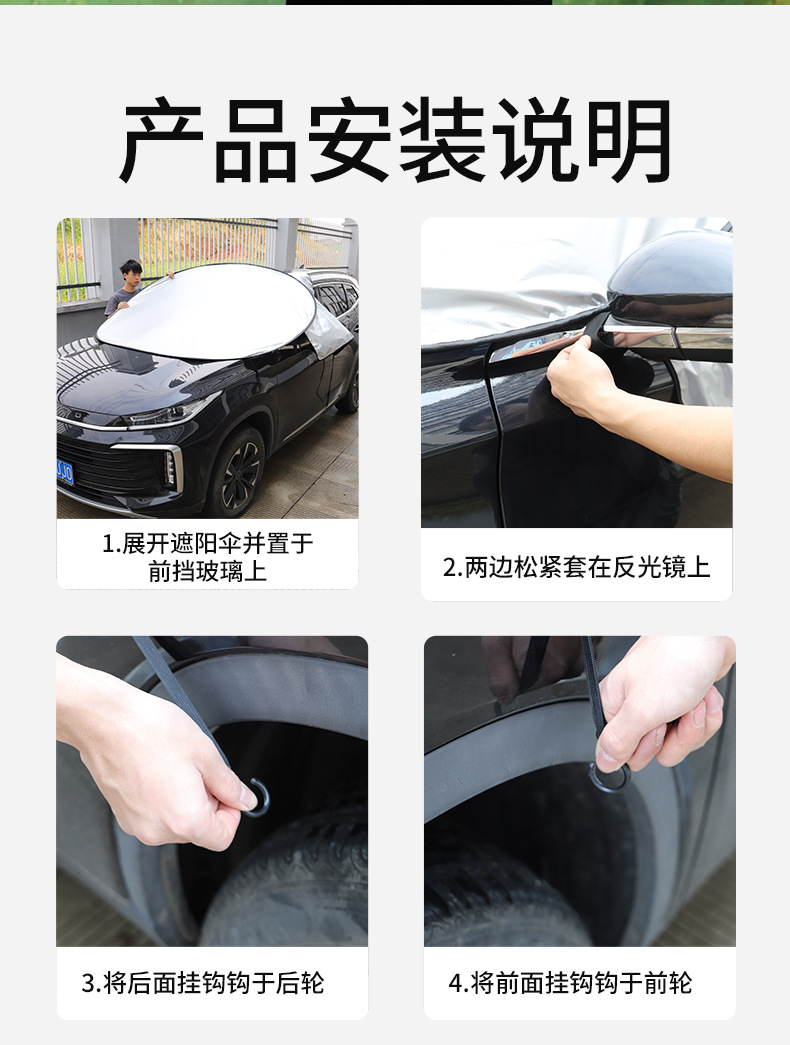 产品安装说明

1.展开遮阳伞并置于前挡玻璃上

2.两边松紧套在反光镜上

3.将后面挂钩钩于后轮

4.将前面挂钩钩于前轮