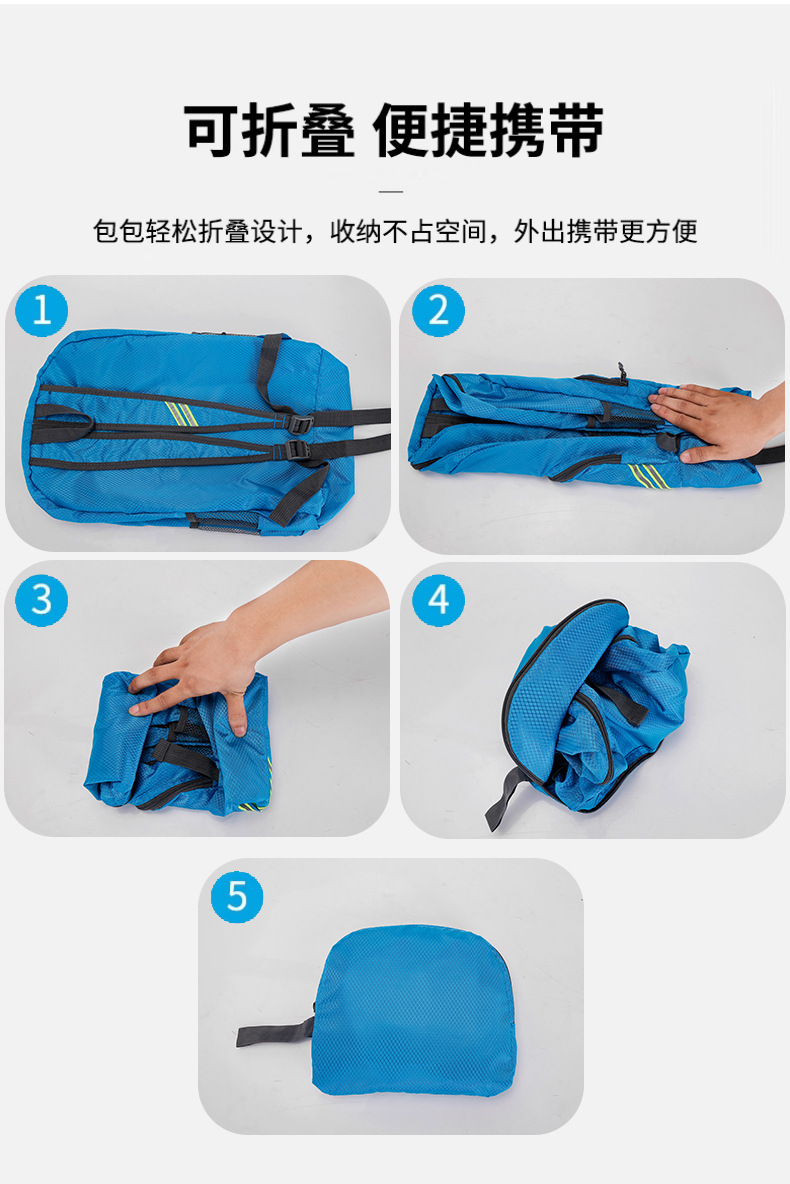 可折叠 便捷携带

包包轻松折叠设计，收纳不占空间，外出携带更方便

1

2

3

4

5