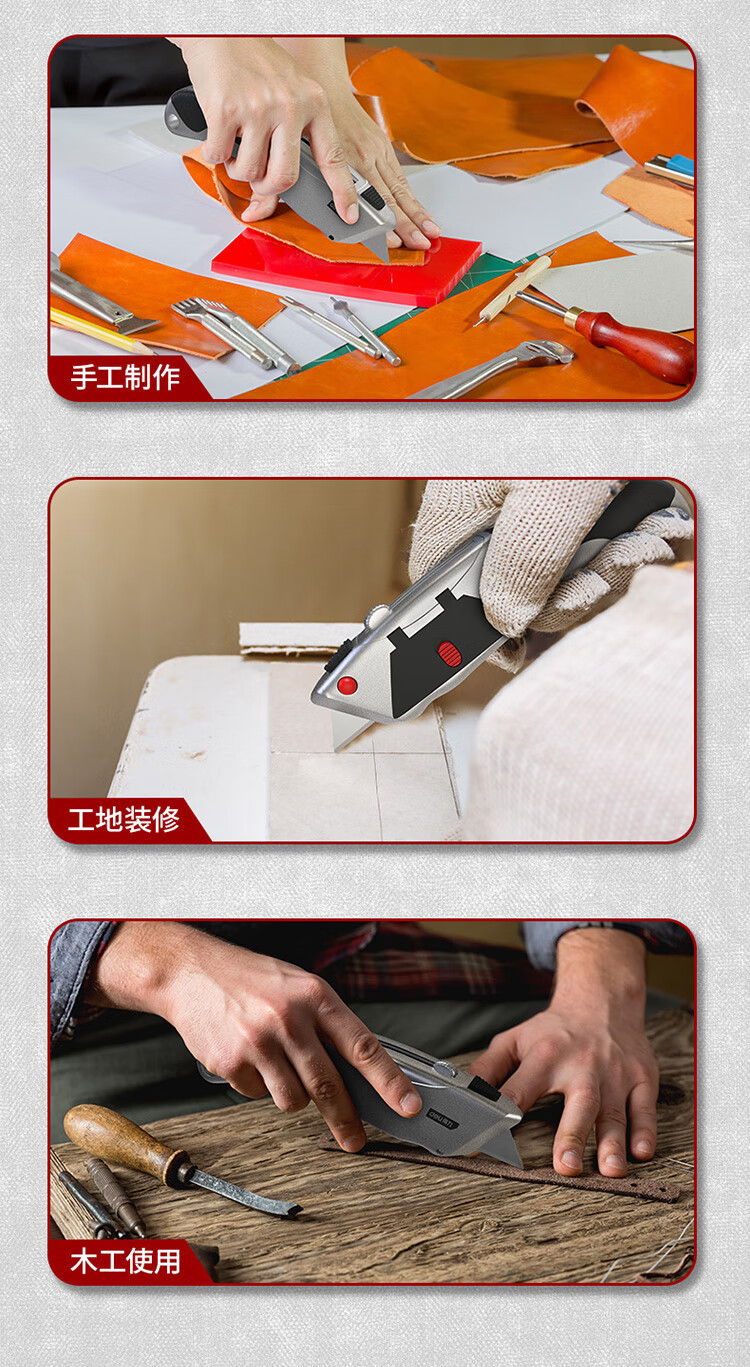 手工制作

工地装修

木工使用