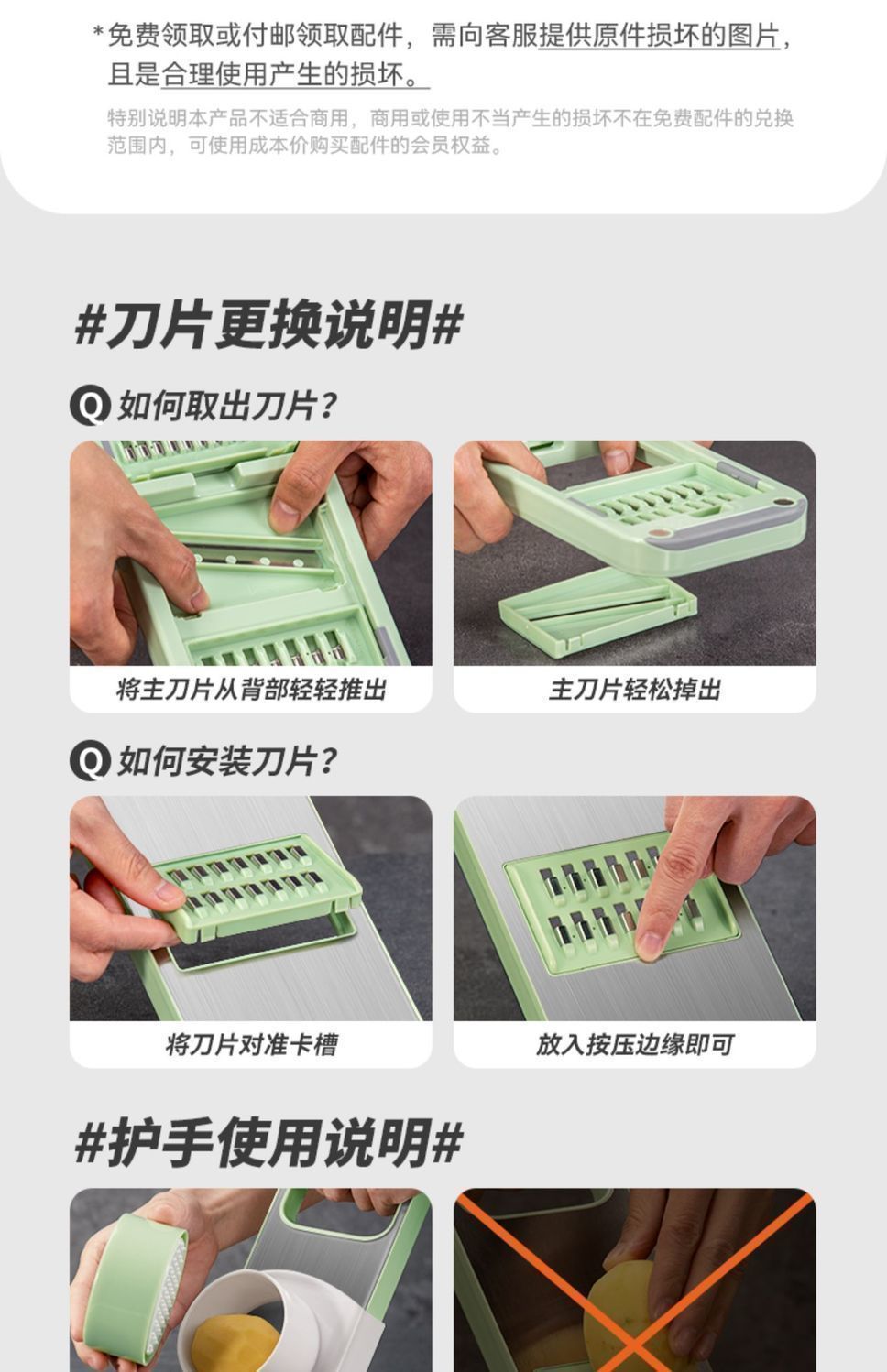 *免费领取或付邮领取配件，需向客服提供原件损坏的图片，且是合理使用产生的损坏。

特别说明本产品不适合商用，商用或使用不当产生的损坏不在免费配件的兑换范围内，可使用成本价购买配件的会员权益。

#刀片更换说明#

Q 如何取出刀片？

将主刀片从背部轻轻推出

主刀片轻松掉出

Q 如何安装刀片？

将刀片对准卡槽

放入按压边缘即可

#护手使用说明#