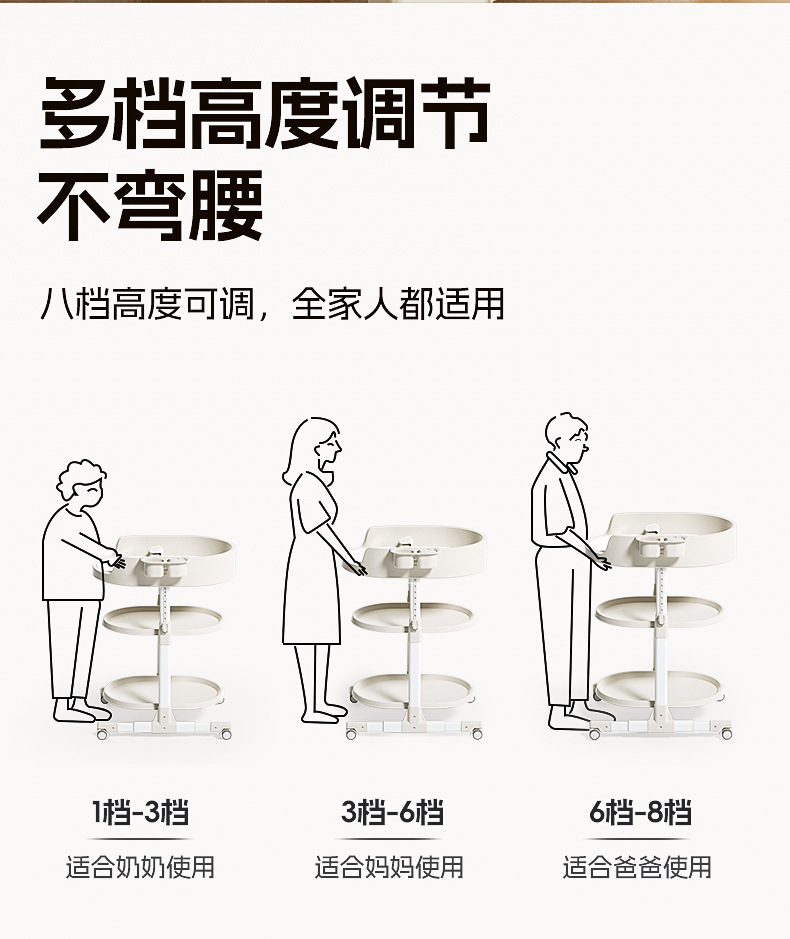 多档高度调节
不弯腰

八档高度可调，全家人都适用

1档-3档
适合奶奶使用

3档-6档
适合妈妈使用

6档-8档
适合爸爸使用